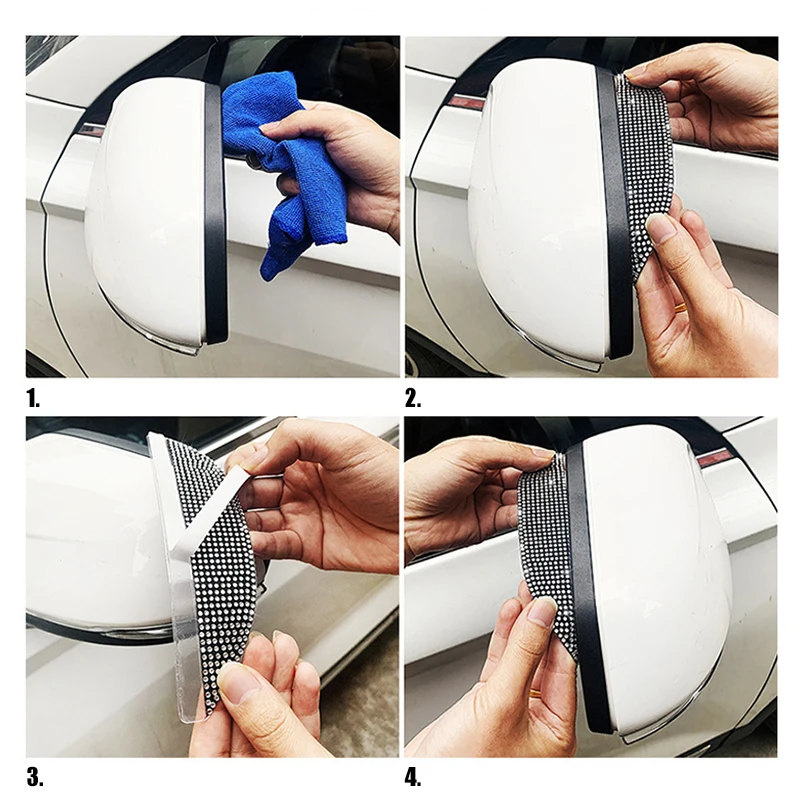 1.

2.

3.

4.