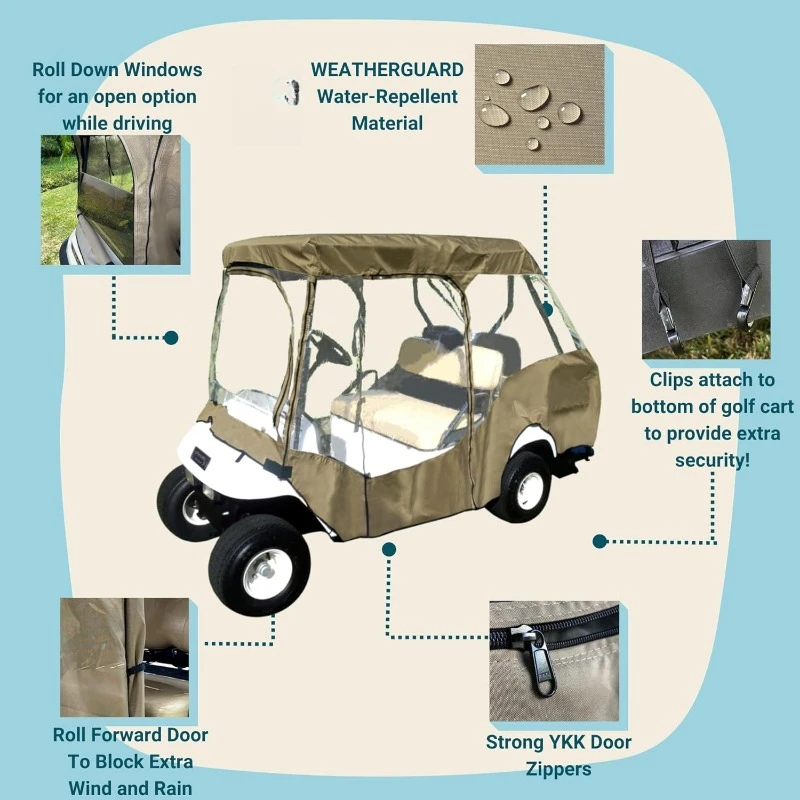 Roll Down Windows for an open option while driving

WEATHERGUARD Water-Repellent Material

Clips attach to bottom of golf cart to provide extra security!

Roll Forward Door To Block Extra Wind and Rain

Strong YKK Door Zippers