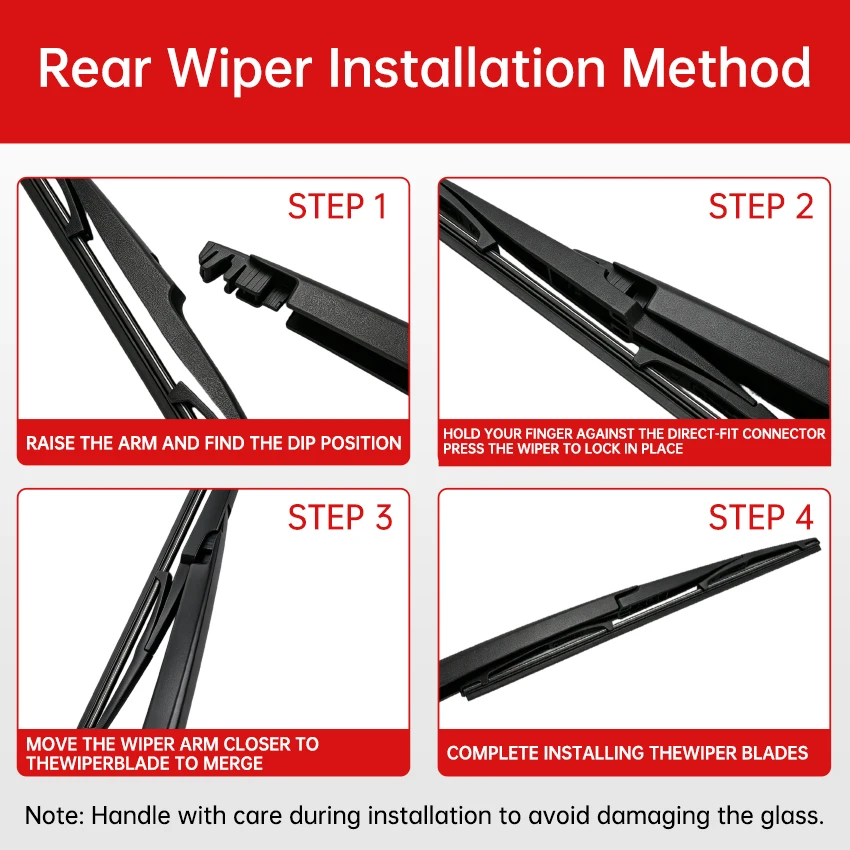 Rear Wiper Installation Method

STEP 1

RAISE THE ARM AND FIND THE DIP POSITION

STEP 2

HOLD YOUR FINGER AGAINST THE DIRECT-FIT CONNECTOR PRESS THE WIPER TO LOCK IN PLACE

STEP 3

MOVE THE WIPER ARM CLOSER TO THEWIPERBLADE TO MERGE

STEP 4

COMPLETE INSTALLING THEWIPER BLADES

Note: Handle with care during installation to avoid damaging the glass.