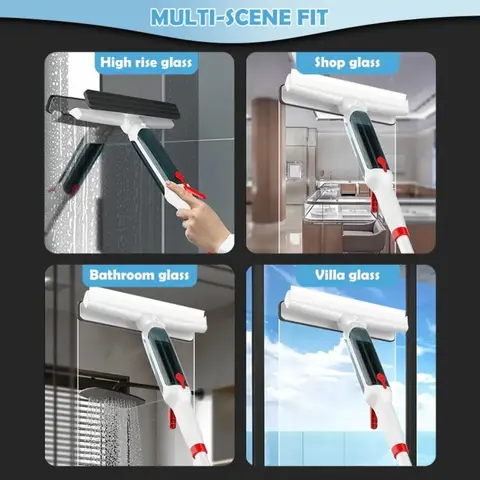 MULTI-SCENE FIT

High rise glass

Shop glass

Bathroom glass

Villa glass