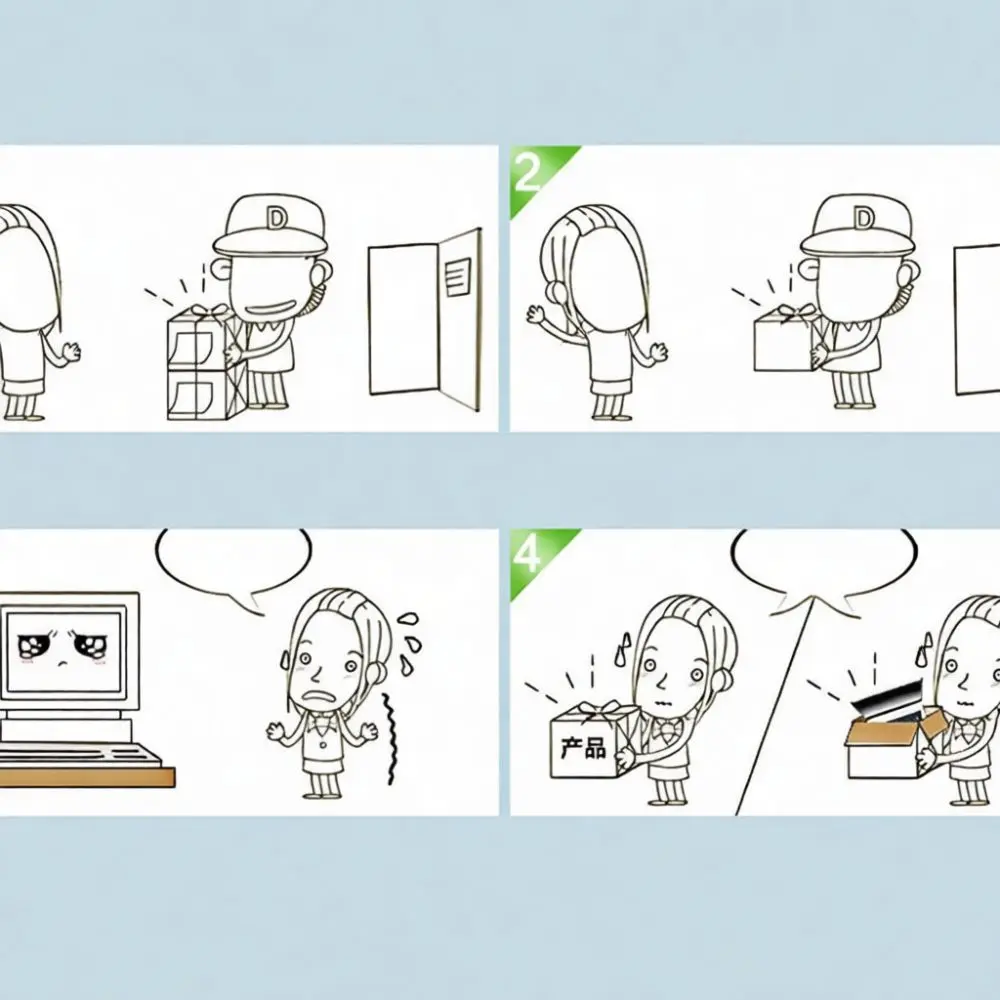 D

2

D

4

产品