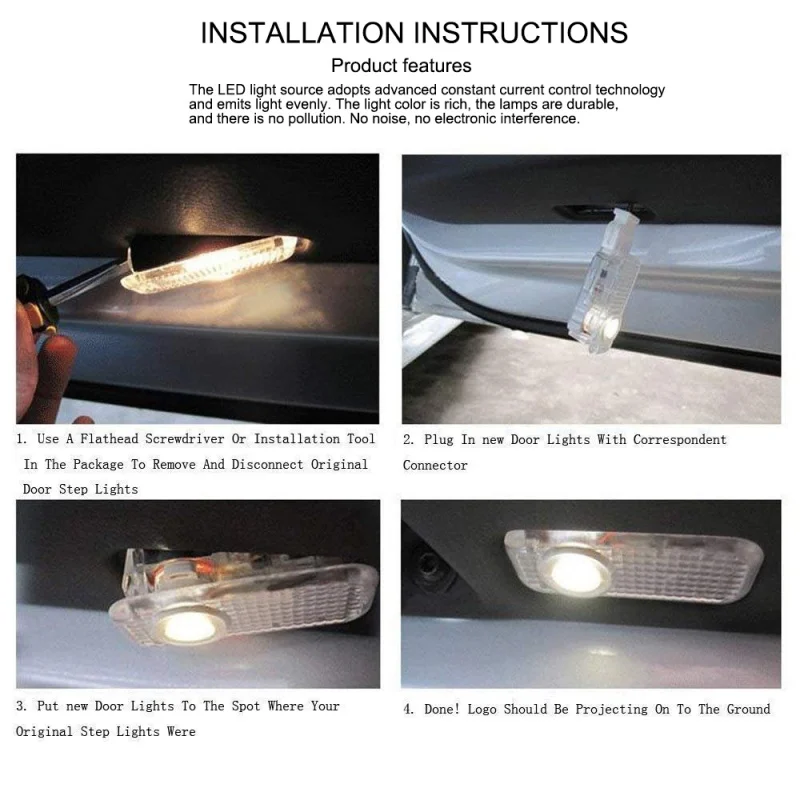 INSTALLATION INSTRUCTIONS

Product features

The LED light source adopts advanced constant current control technology and emits light evenly. The light color is rich, the lamps are durable, and there is no pollution. No noise, no electronic interference.

1. Use A Flathead Screwdriver Or Installation Tool In The Package To Remove And Disconnect Original Door Step Lights

2. Plug In new Door Lights With Correspondent Connector

3. Put new Door Lights To The Spot Where Your Original Step Lights Were

4. Done! Logo Should Be Projecting On To The Ground