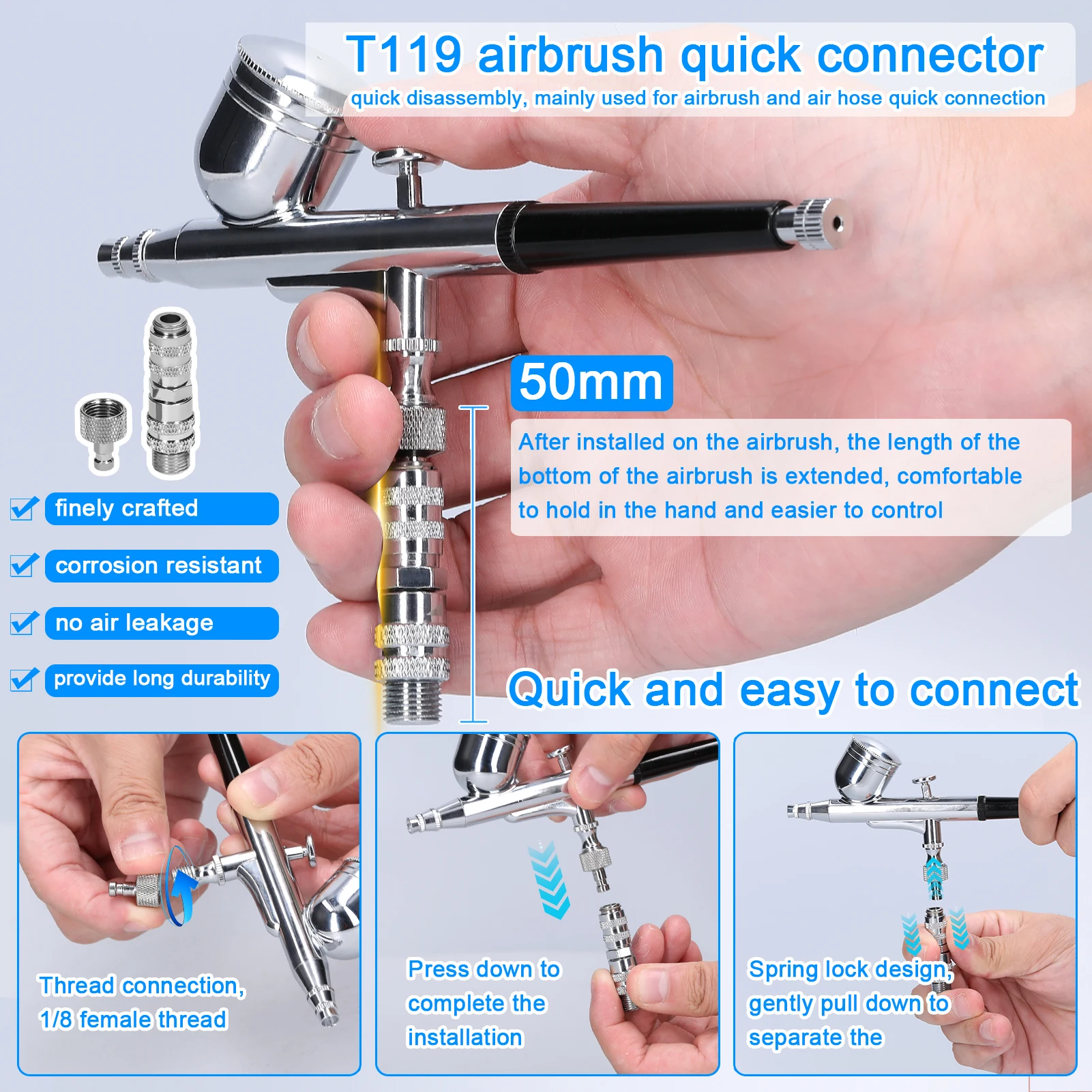 T119 airbrush quick connector

quick disassembly, mainly used for airbrush and air hose quick connection

50mm

After installed on the airbrush, the length of the bottom of the airbrush is extended, comfortable to hold in the hand and easier to control

finely crafted

corrosion resistant

no air leakage

provide long durability

Quick and easy to connect

Thread connection, 1/8 female thread

Press down to complete the installation

Spring lock design, gently pull down to separate the