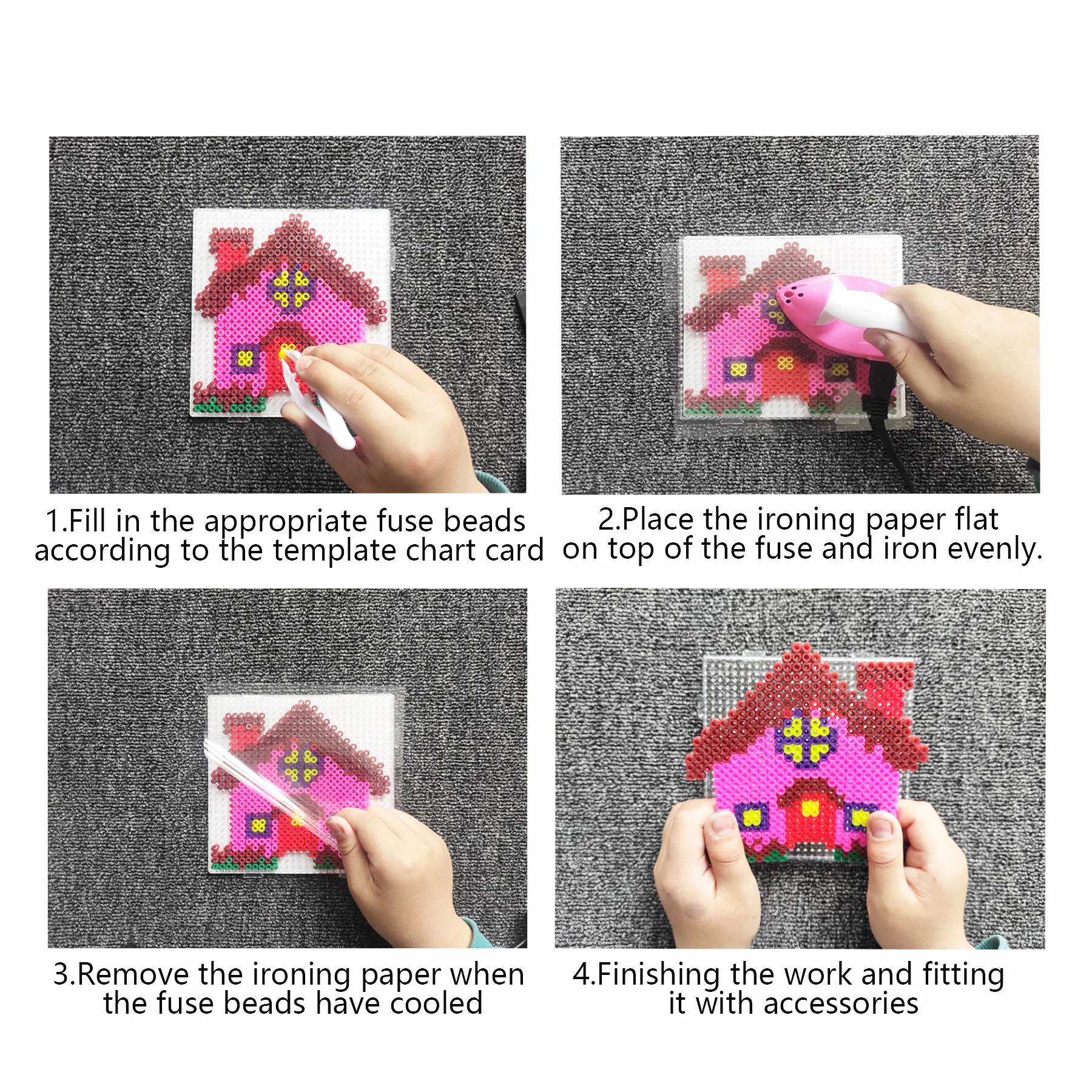 1.Fill in the appropriate fuse beads according to the template chart card

2.Place the ironing paper flat on top of the fuse and iron evenly.

3.Remove the ironing paper when the fuse beads have cooled

4.Finishing the work and fitting it with accessories