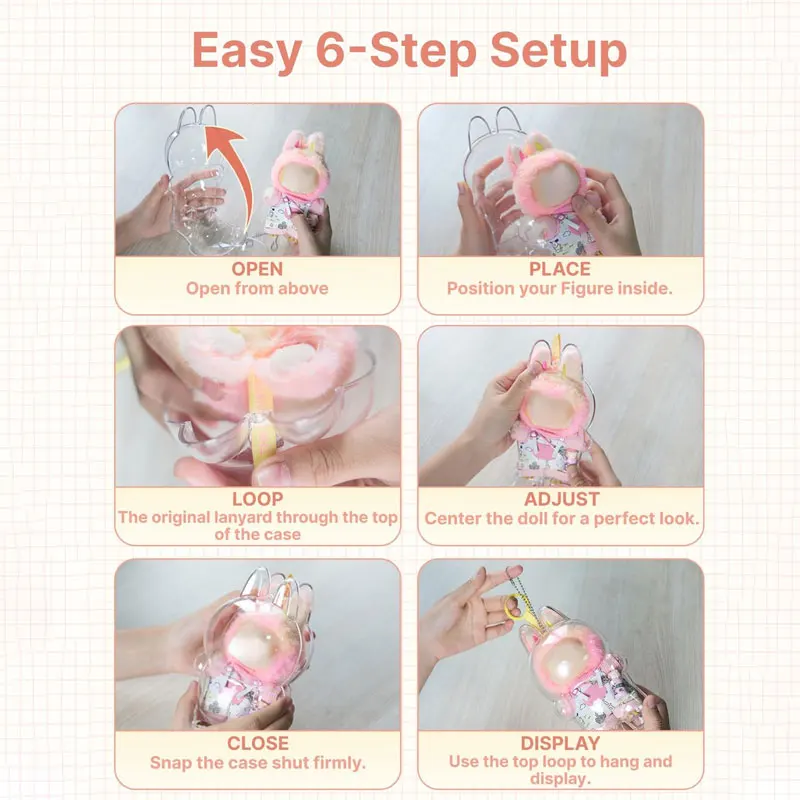 Easy 6-Step Setup

OPEN
Open from above

PLACE
Position your Figure inside.

LOOP
The original lanyard through the top of the case

ADJUST
Center the doll for a perfect look.

CLOSE
Snap the case shut firmly.

DISPLAY
Use the top loop to hang and display.