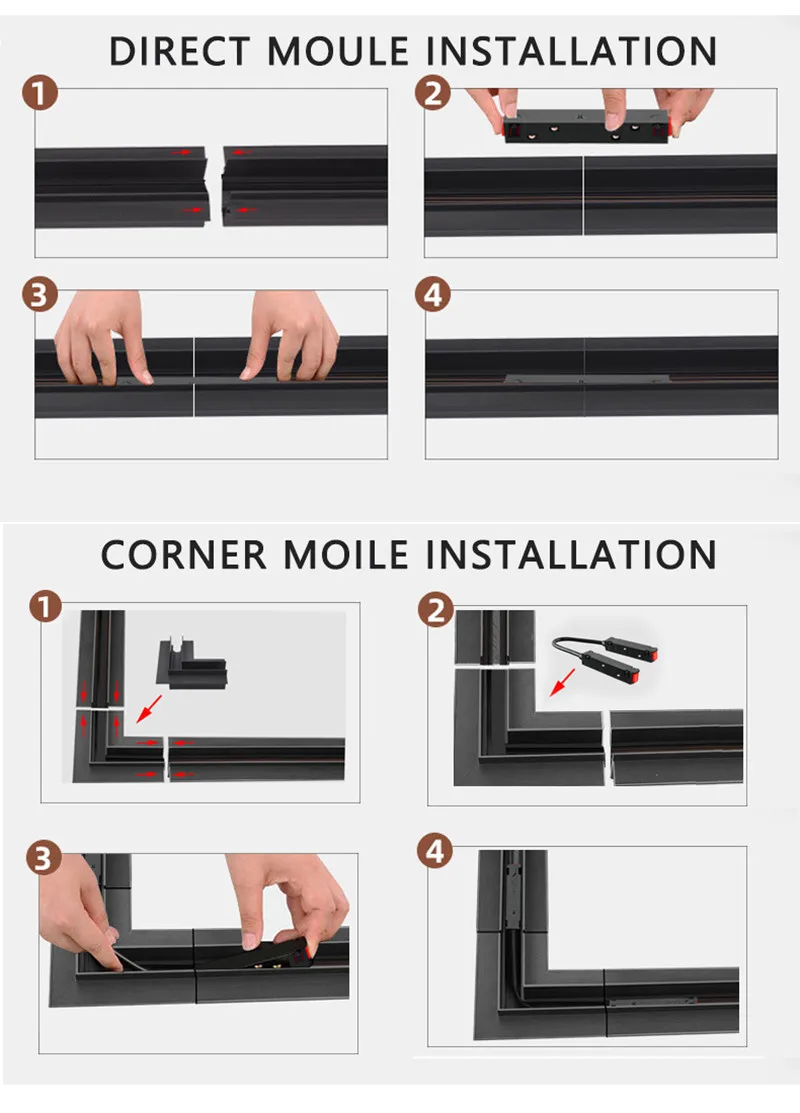 DIRECT MOULE INSTALLATION

1

2

3

4

CORNER MOILE INSTALLATION

1

2

3

4