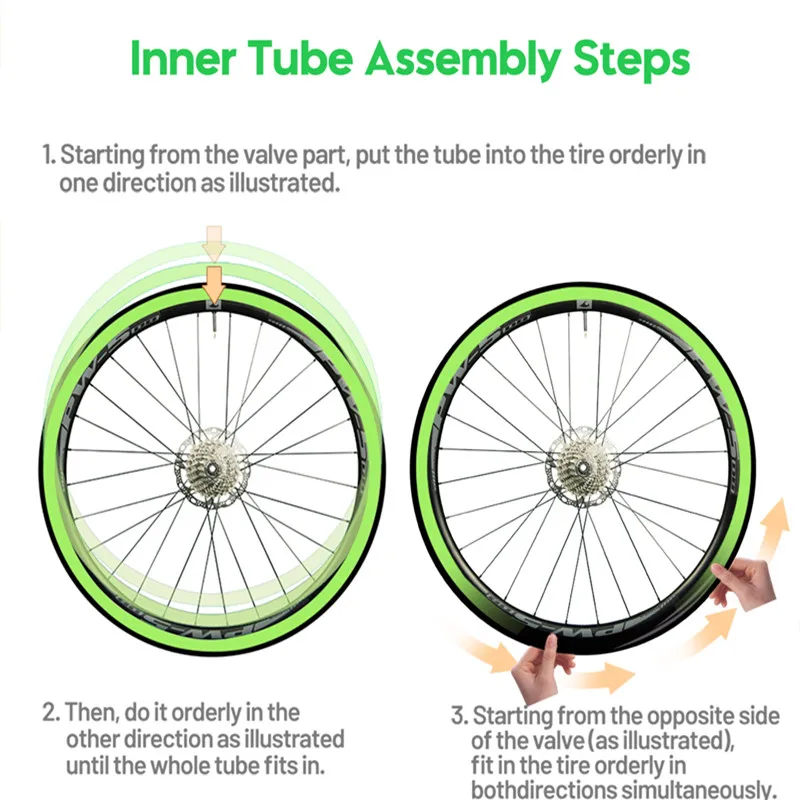 Inner Tube Assembly Steps

1. Starting from the valve part, put the tube into the tire orderly in one direction as illustrated.

2. Then, do it orderly in the other direction as illustrated until the whole tube fits in.

3. Starting from the opposite side of the valve (as illustrated), fit in the tire orderly in bothdirections simultaneously.