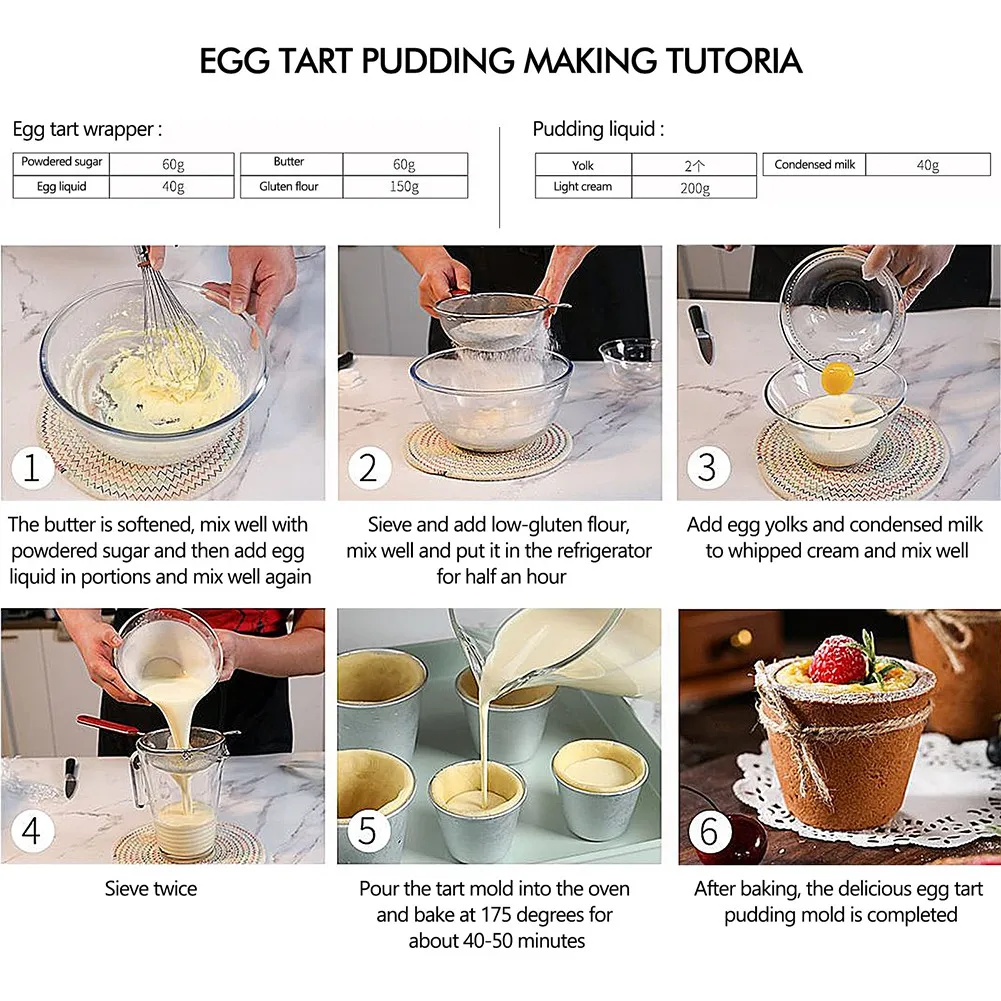 EGG TART PUDDING MAKING TUTORIA

Egg tart wrapper :

| Powdered sugar | 60g | Butter | 60g |
|---|---|---|---|
| Egg liquid | 40g | Gluten flour | 150g |

Pudding liquid :

| Yolk | 2个 | Condensed milk | 40g |
|---|---|---|---|
| Light cream | 200g | | |

1

The butter is softened, mix well with powdered sugar and then add egg liquid in portions and mix well again

2

Sieve and add low-gluten flour, mix well and put it in the refrigerator for half an hour

3

Add egg yolks and condensed milk to whipped cream and mix well

4

Sieve twice

5

Pour the tart mold into the oven and bake at 175 degrees for about 40-50 minutes

6

After baking, the delicious egg tart pudding mold is completed