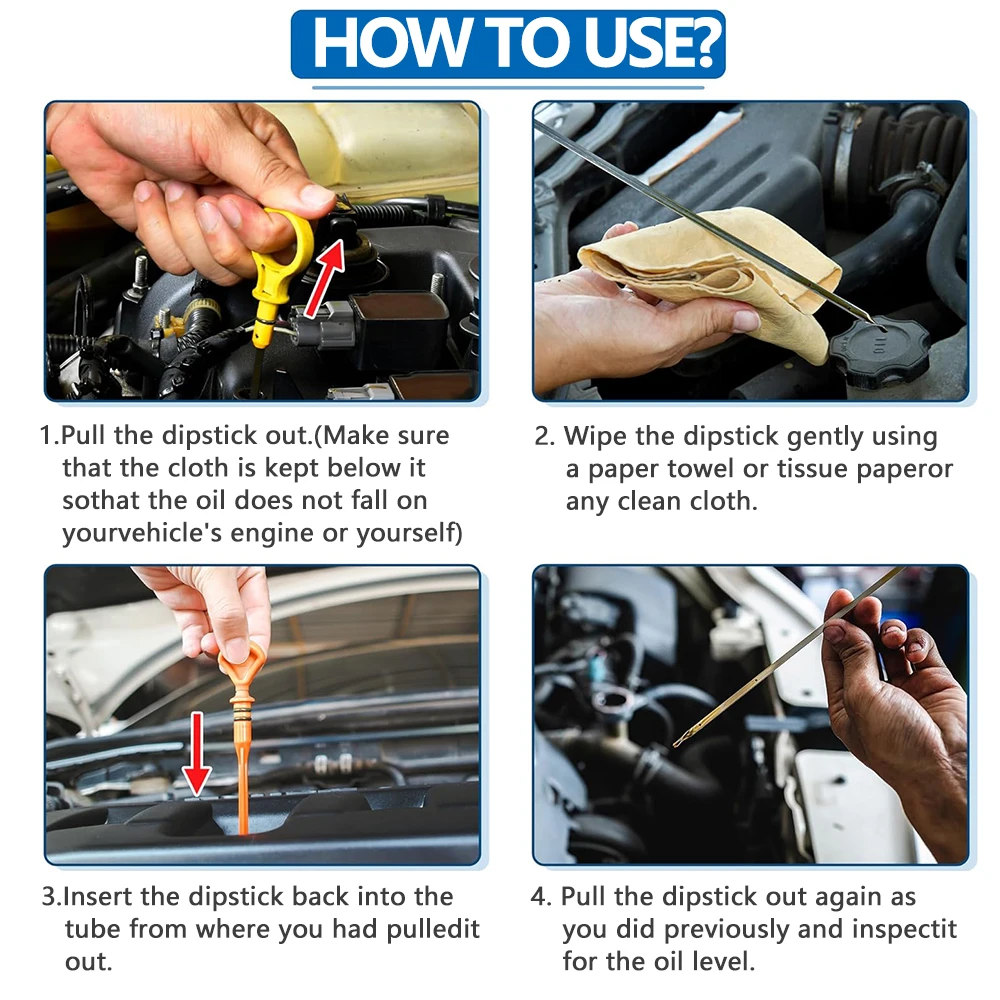 HOW TO USE?

1.Pull the dipstick out.(Make sure that the cloth is kept below it sothat the oil does not fall on yourvehicle's engine or yourself)

2. Wipe the dipstick gently using a paper towel or tissue paperor any clean cloth.

3.Insert the dipstick back into the tube from where you had pulledit out.

4. Pull the dipstick out again as you did previously and inspectit for the oil level.