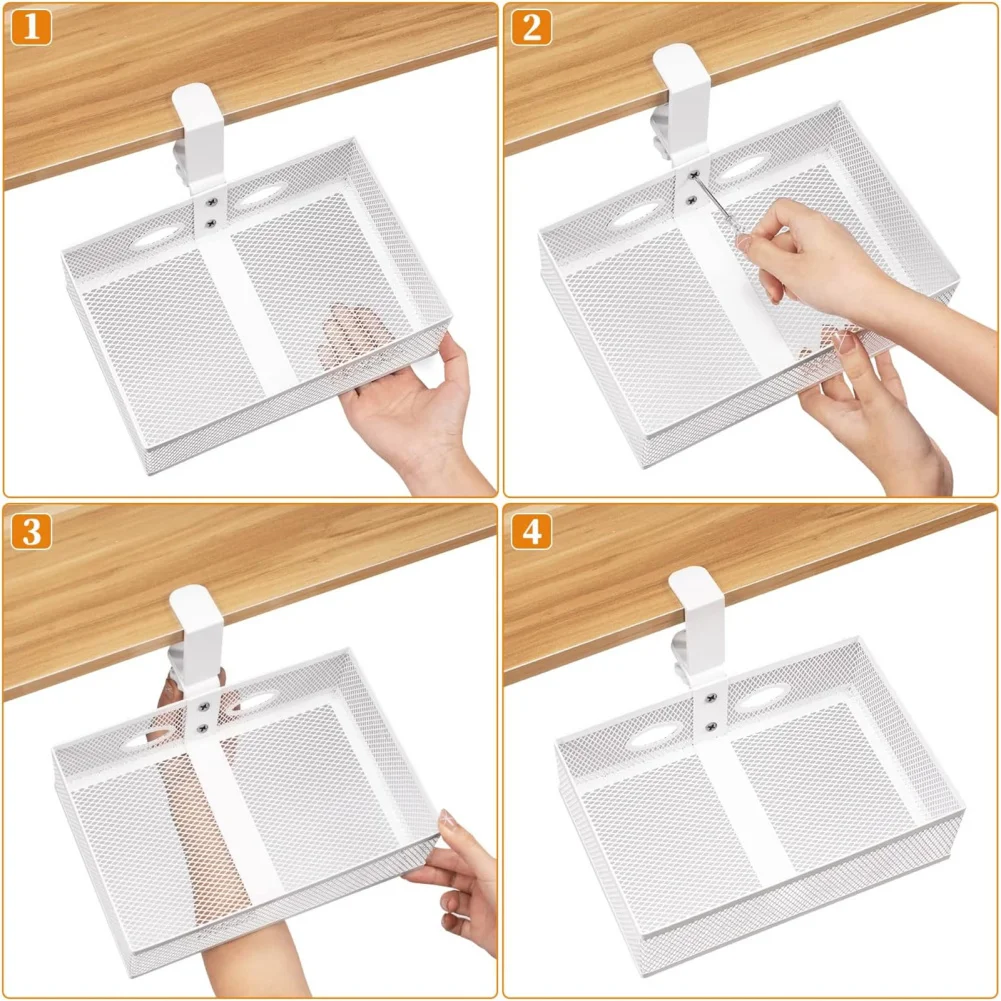 1

2

3

4