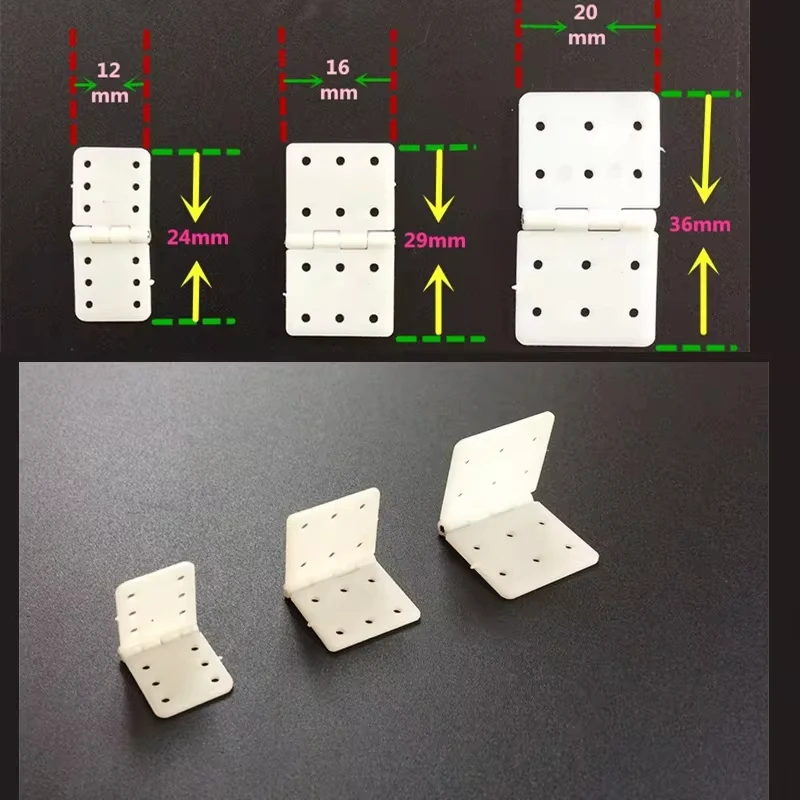 12 mm

24mm

16 mm

29mm

20 mm

36mm