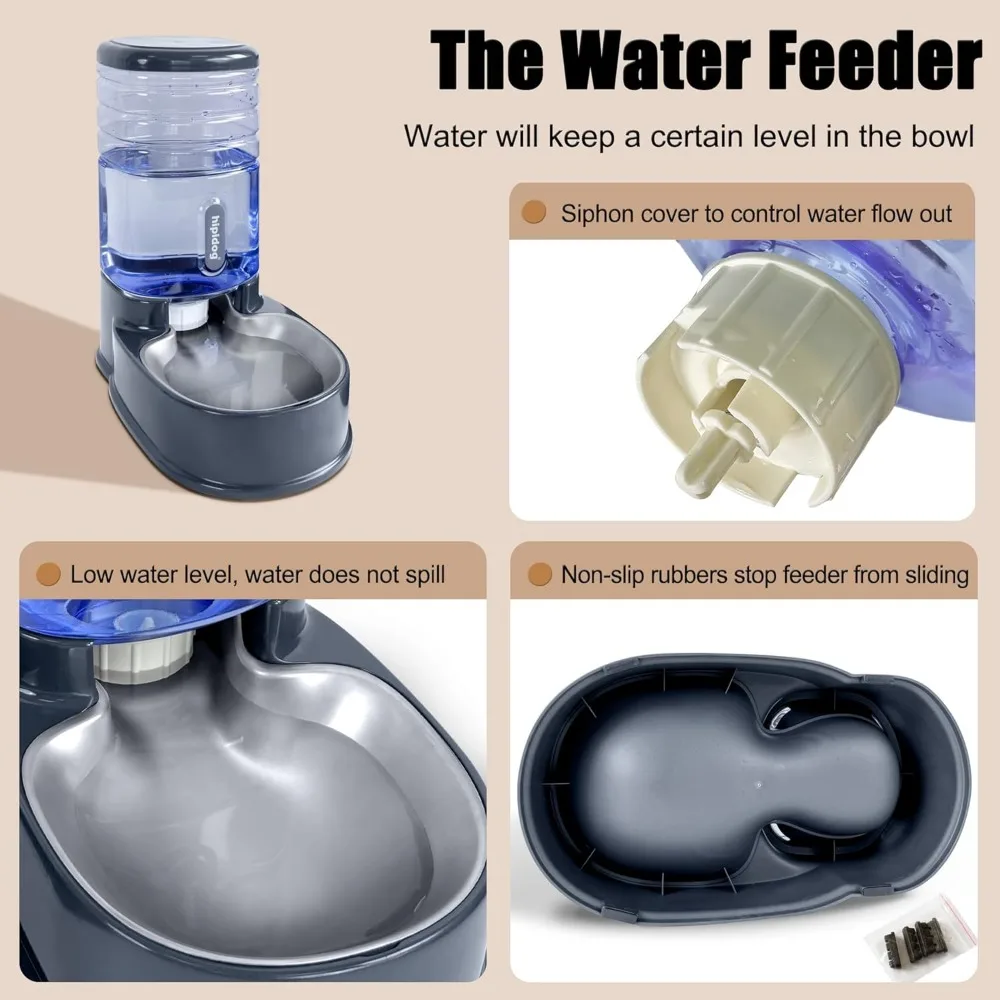 The Water Feeder

Water will keep a certain level in the bowl

hipidog

Siphon cover to control water flow out

Low water level, water does not spill

Non-slip rubbers stop feeder from sliding