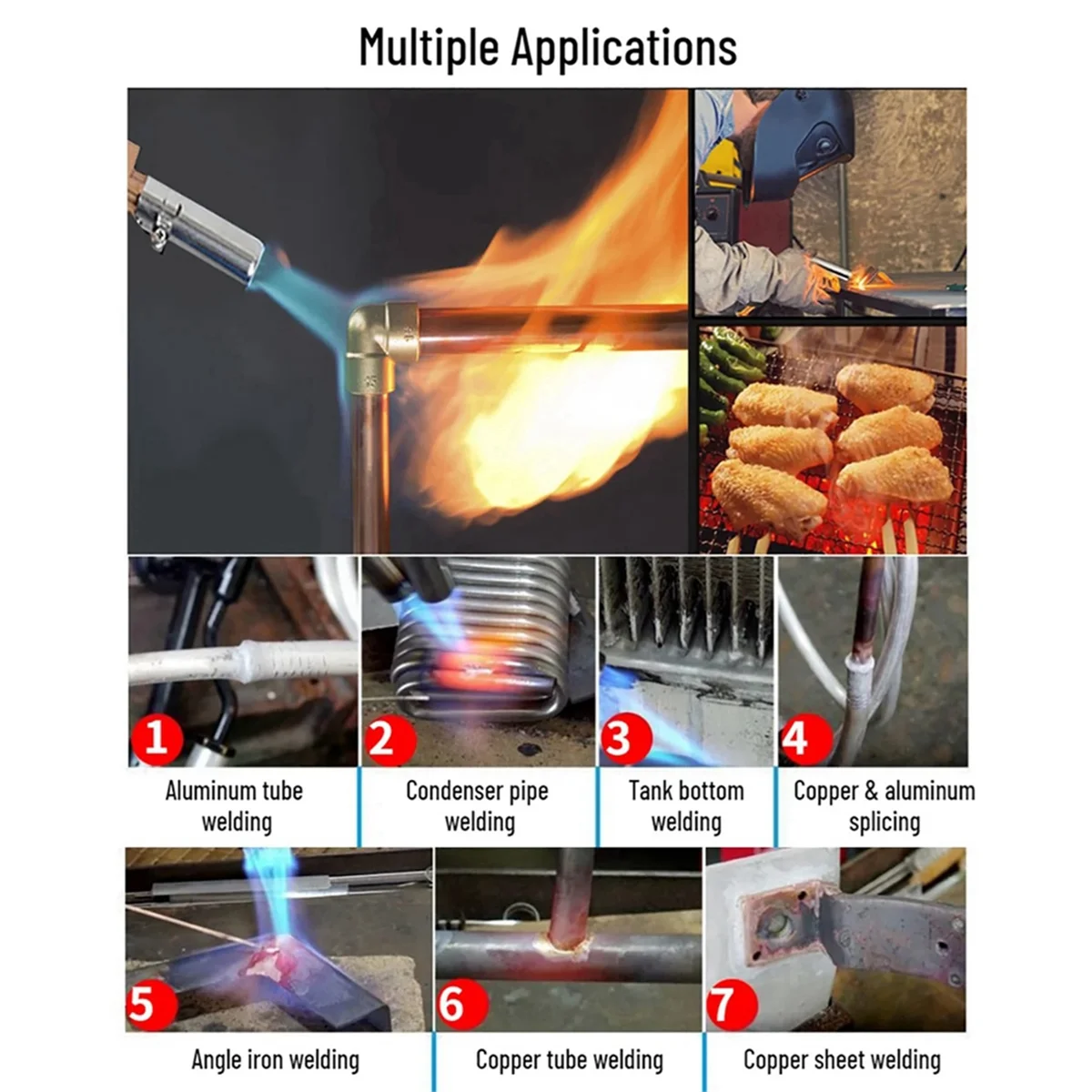 Multiple Applications

1
Aluminum tube welding

2
Condenser pipe welding

3
Tank bottom welding

4
Copper & aluminum splicing

5
Angle iron welding

6
Copper tube welding

7
Copper sheet welding