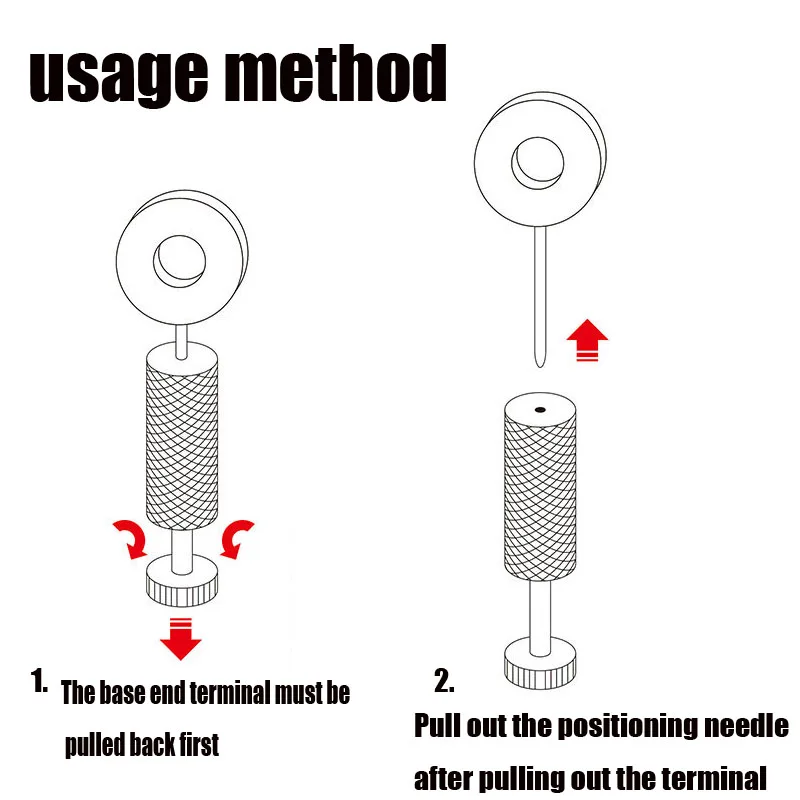 usage method

1. The base end terminal must be pulled back first

2. Pull out the positioning needle after pulling out the terminal