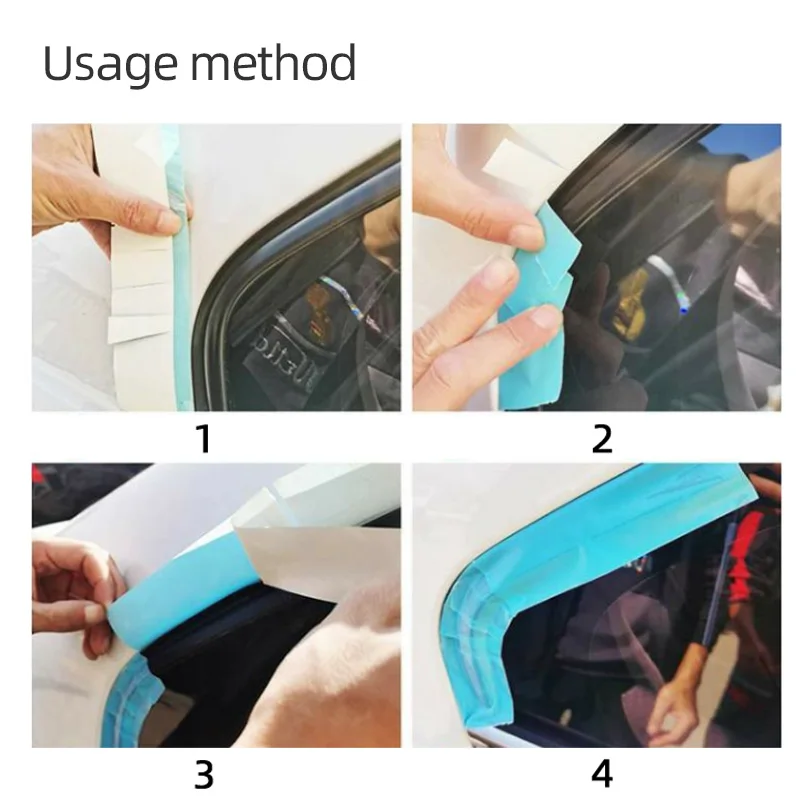 Usage method

1

2

3

4