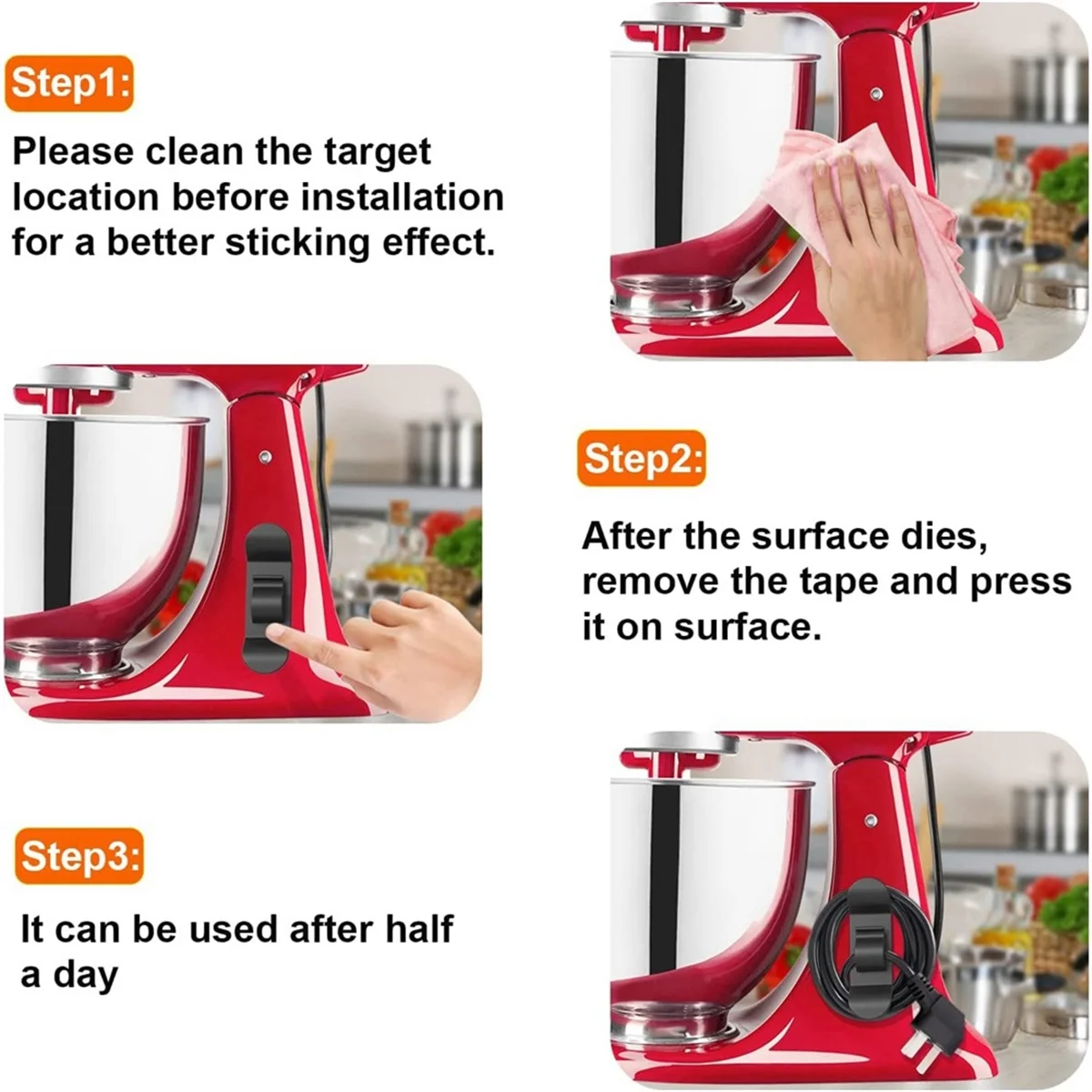 Step1:

Please clean the target location before installation for a better sticking effect.

Step2:

After the surface dies, remove the tape and press it on surface.

Step3:

It can be used after half a day