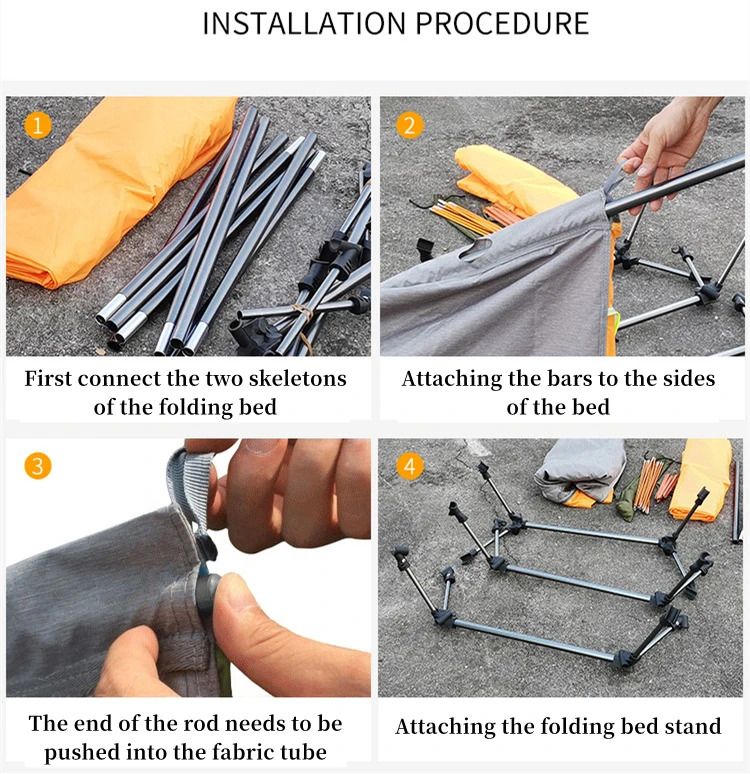 INSTALLATION PROCEDURE

1

First connect the two skeletons of the folding bed

2

Attaching the bars to the sides of the bed

3

The end of the rod needs to be pushed into the fabric tube

4

Attaching the folding bed stand