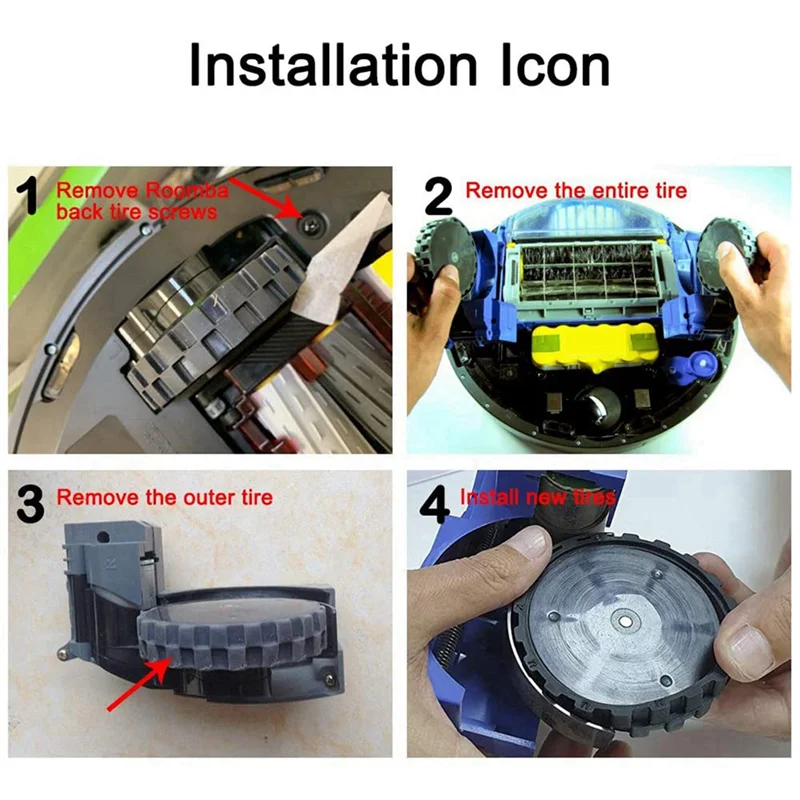 Installation Icon

1 Remove Roomba back tire screws

2 Remove the entire tire

3 Remove the outer tire

4 Install new tires