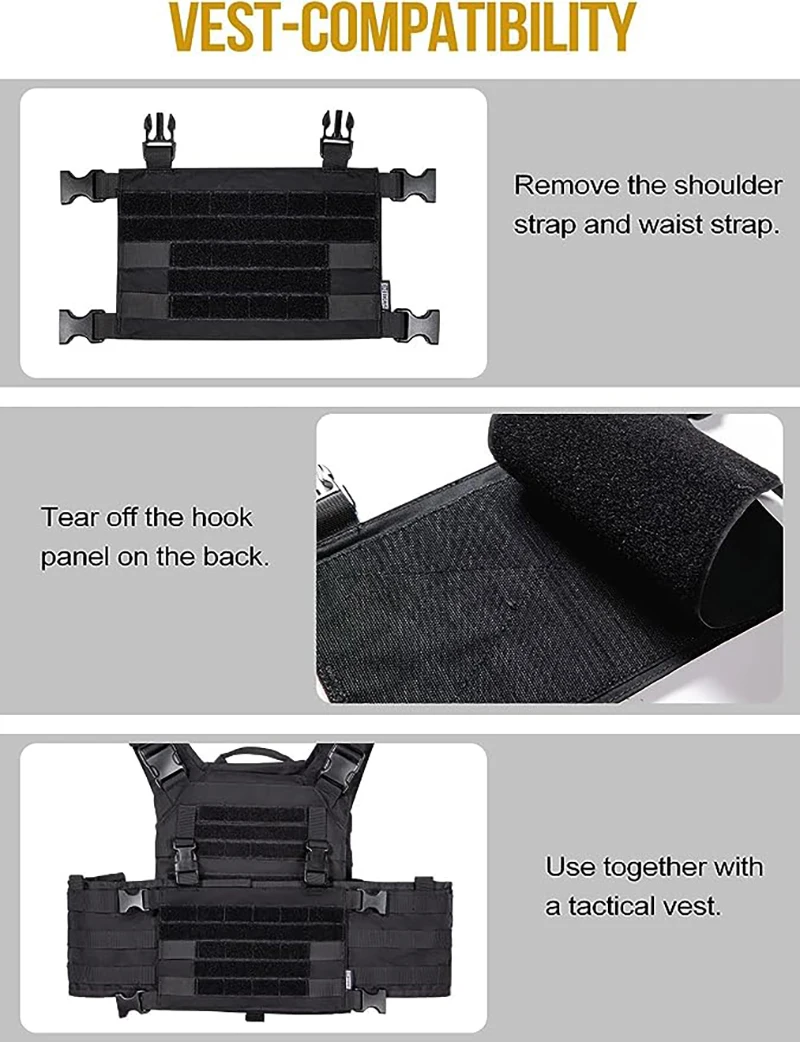 VEST-COMPATIBILITY

Remove the shoulder strap and waist strap.

Tear off the hook panel on the back.

Use together with a tactical vest.