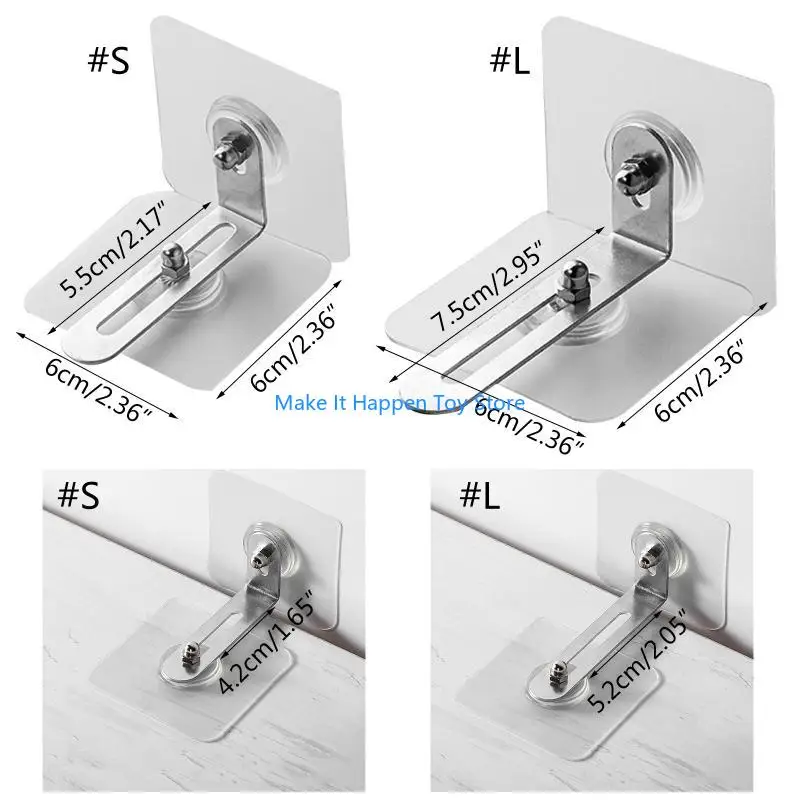 #S

5.5cm/2.17"

6cm/2.36"

6cm/2.36"

#L

7.5cm/2.95"

6cm/2.36"

6cm/2.36"

Make It Happen Toy Store

#S

4.2cm/1.65"

#L

5.2cm/2.05"