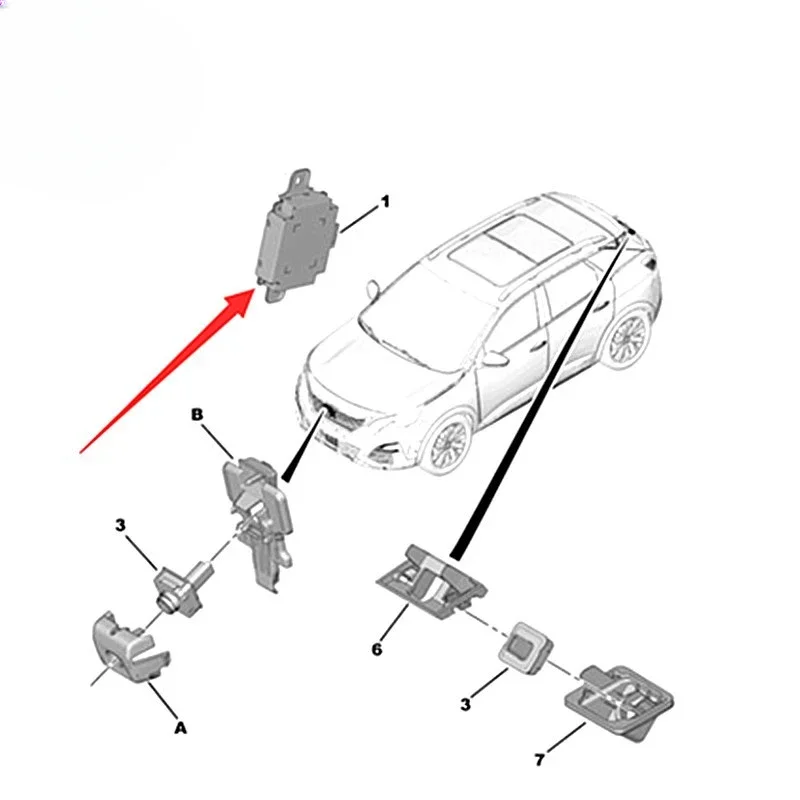 1
B
3
A
6
3
7