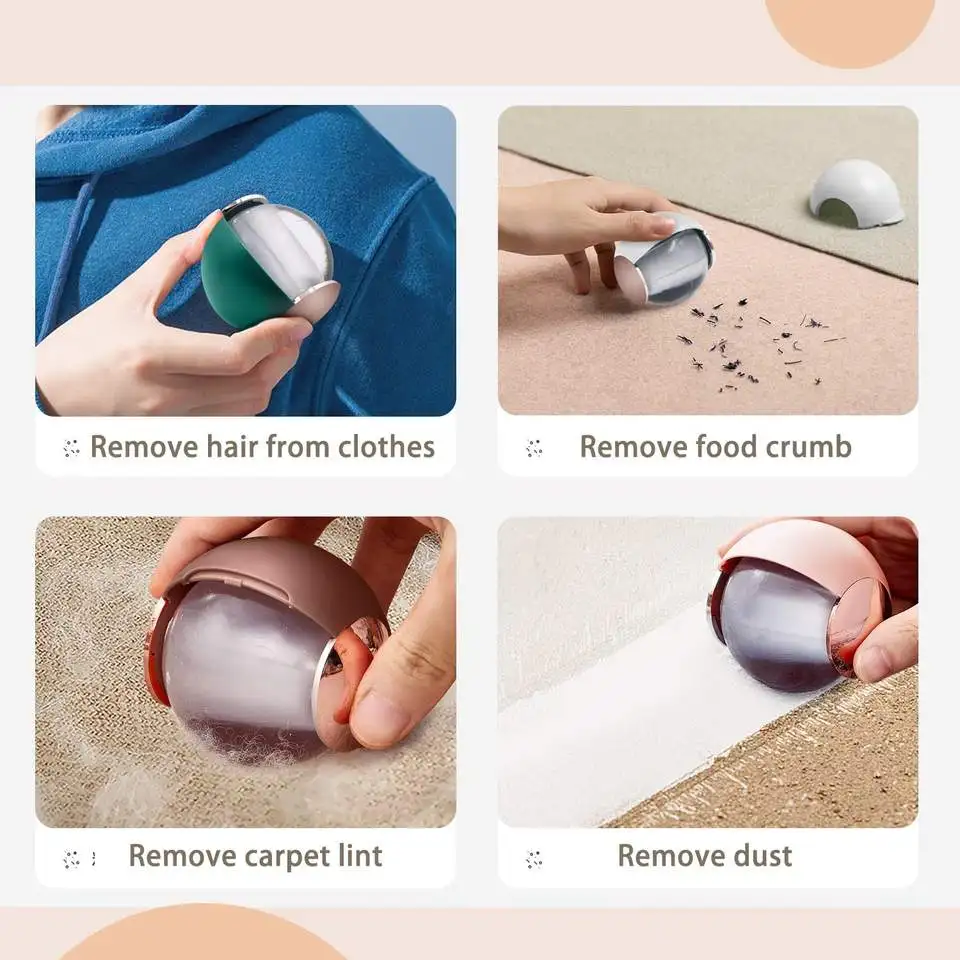 Remove hair from clothes

Remove food crumb

Remove carpet lint

Remove dust