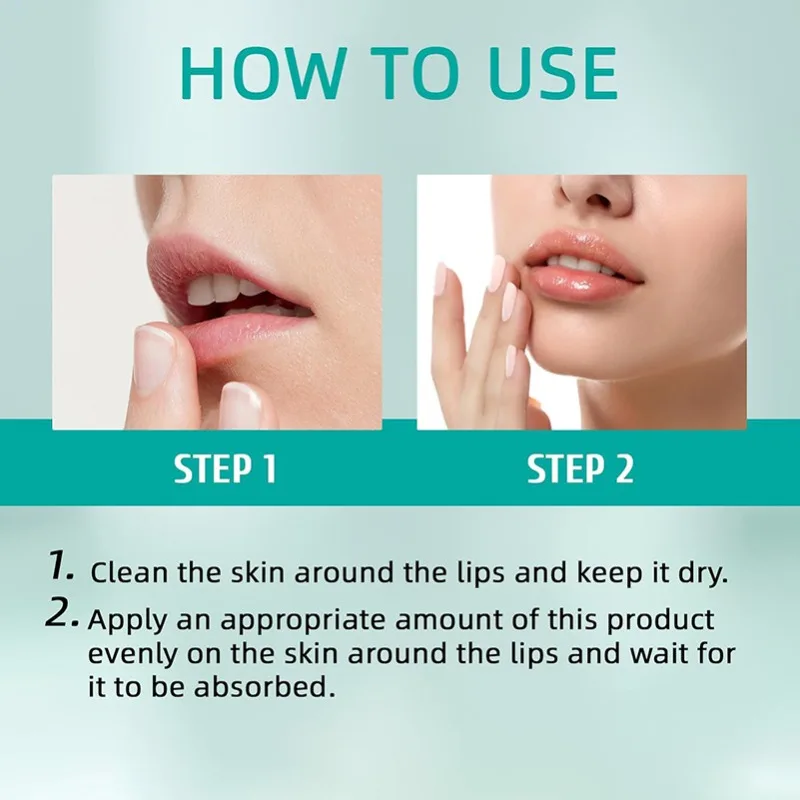 HOW TO USE

STEP 1

STEP 2

1. Clean the skin around the lips and keep it dry.

2. Apply an appropriate amount of this product evenly on the skin around the lips and wait for it to be absorbed.