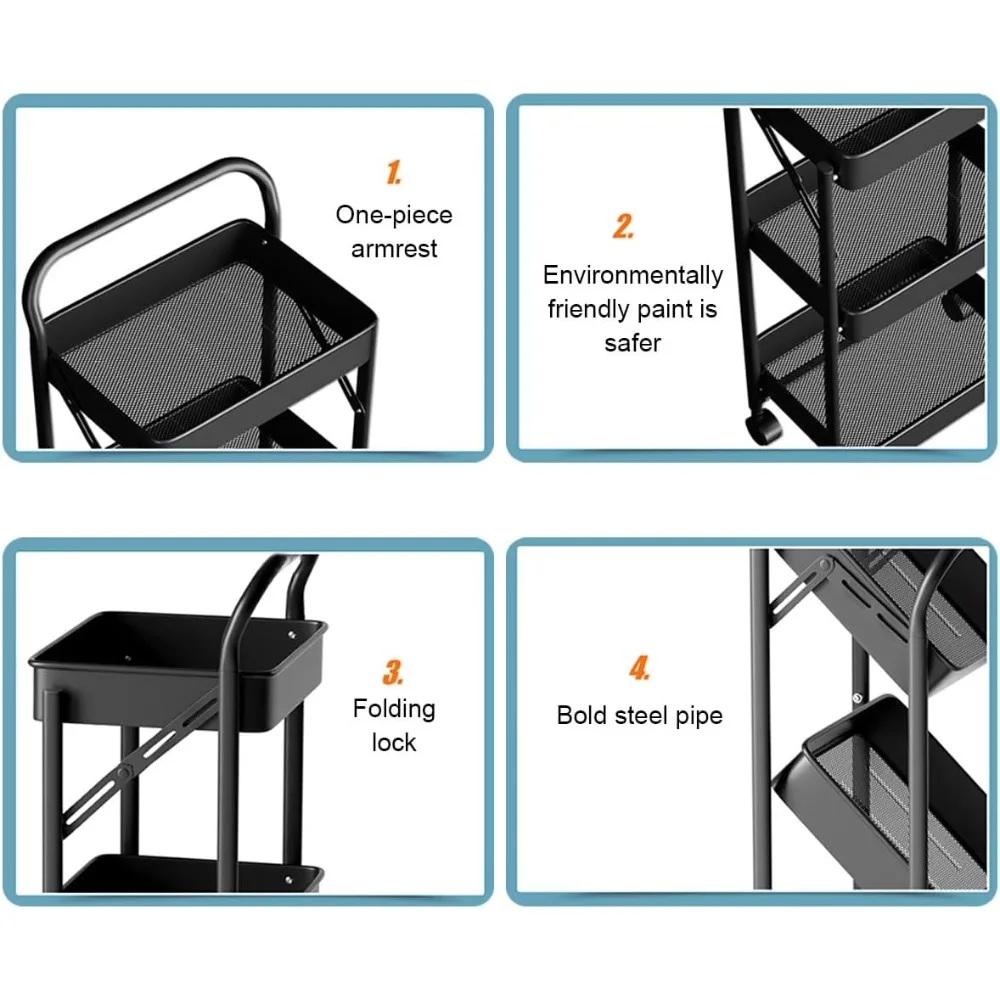 1.
One-piece armrest

2.
Environmentally friendly paint is safer

3.
Folding lock

4.
Bold steel pipe