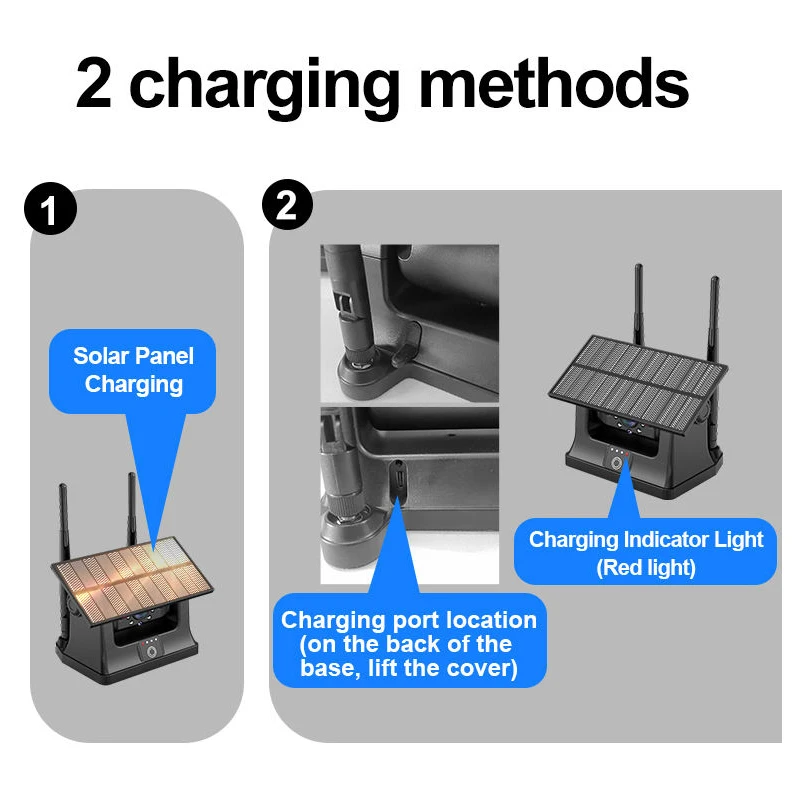 2 charging methods

1

Solar Panel Charging

2

Charging port location (on the back of the base, lift the cover)

Charging Indicator Light (Red light)