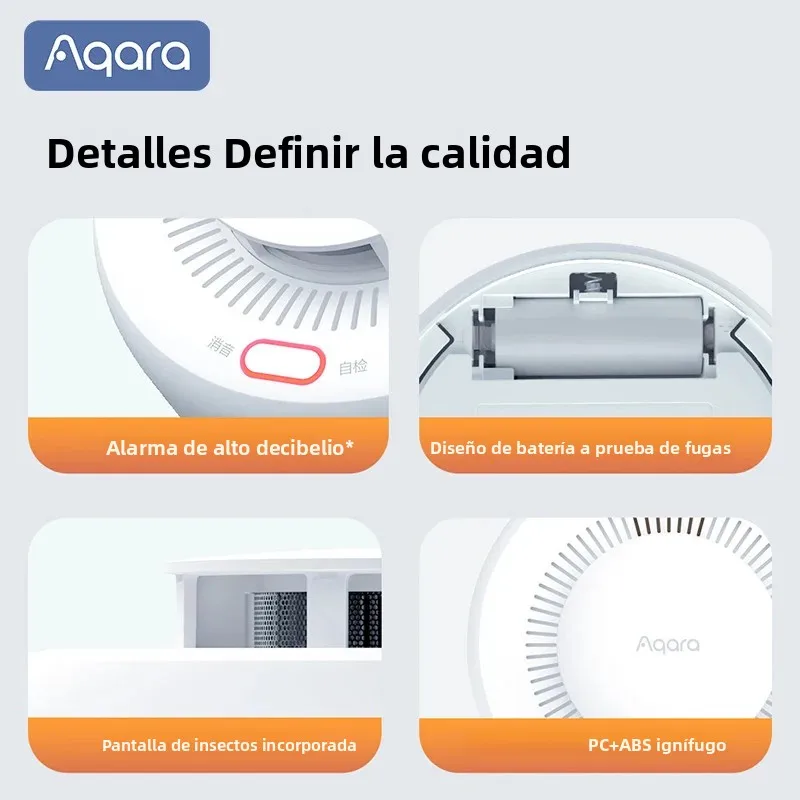 Aqara

Detalles Definir la calidad

消音

自检

Alarma de alto decibelio*

Diseño de batería a prueba de fugas

Pantalla de insectos incorporada

Aqara

PC+ABS ignífugo