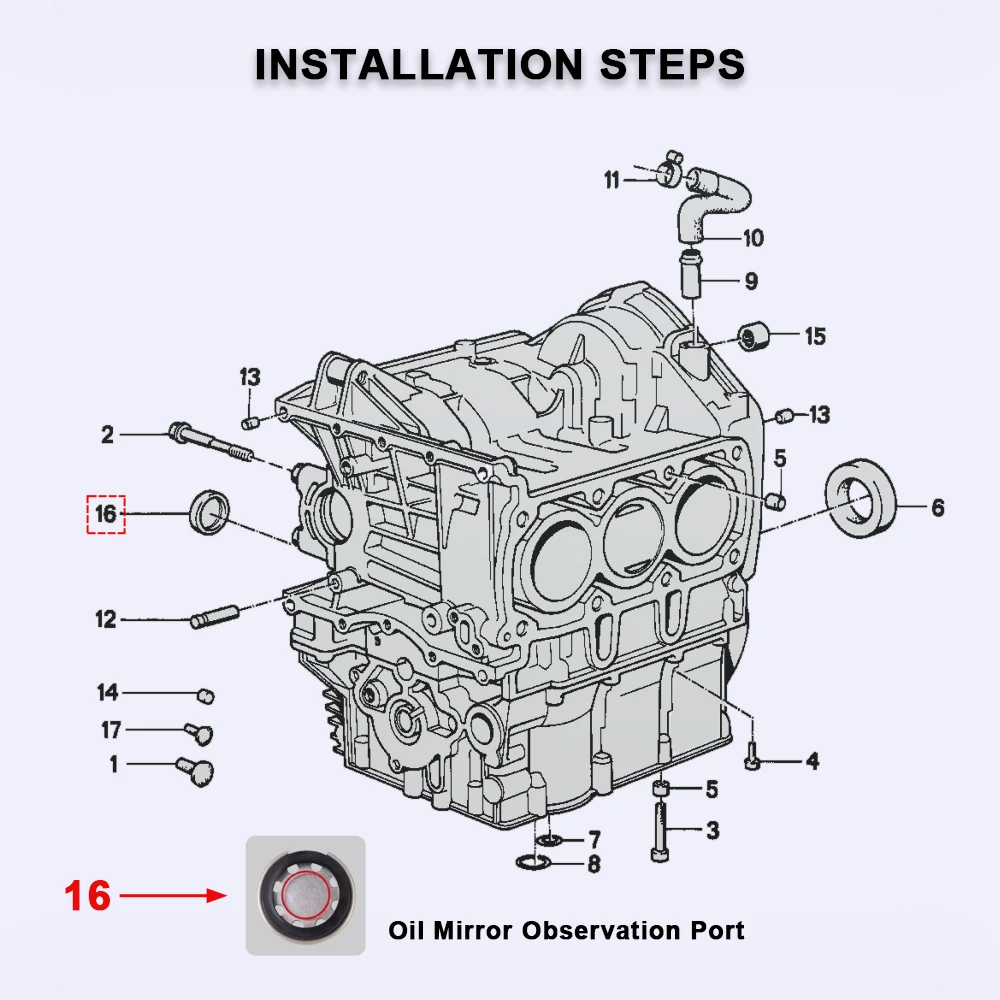 INSTALLATION STEPS

11
10
9
15
13
13
2
5
16
6
12
14
17
1
4
5
3
7
8

16

Oil Mirror Observation Port