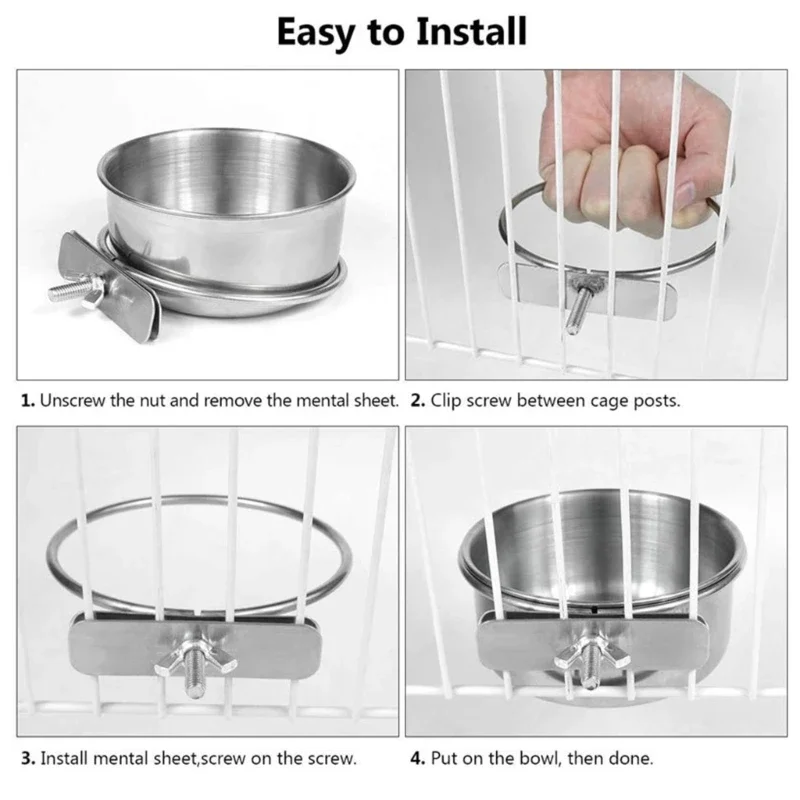 Easy to Install

1. Unscrew the nut and remove the mental sheet.

2. Clip screw between cage posts.

3. Install mental sheet,screw on the screw.

4. Put on the bowl, then done.