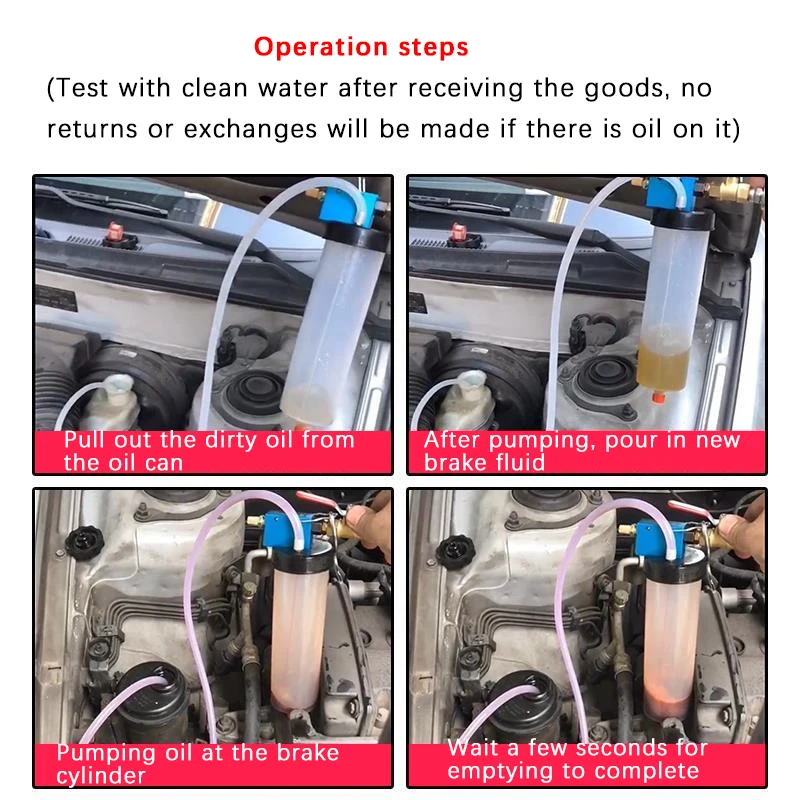 Operation steps
(Test with clean water after receiving the goods, no returns or exchanges will be made if there is oil on it)

Pull out the dirty oil from the oil can

After pumping, pour in new brake fluid

Pumping oil at the brake cylinder

Wait a few seconds for emptying to complete