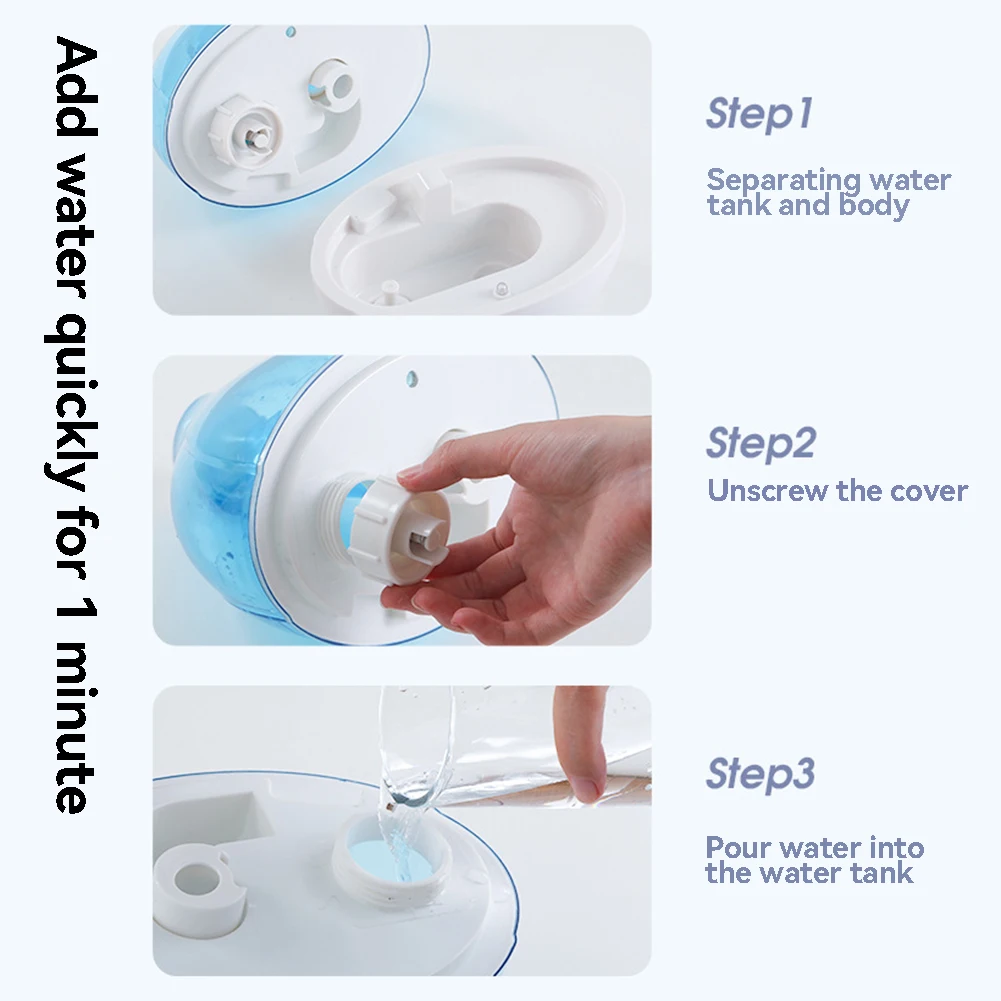 Add water quickly for 1 minute

Step1

Separating water tank and body

Step2

Unscrew the cover

Step3

Pour water into the water tank