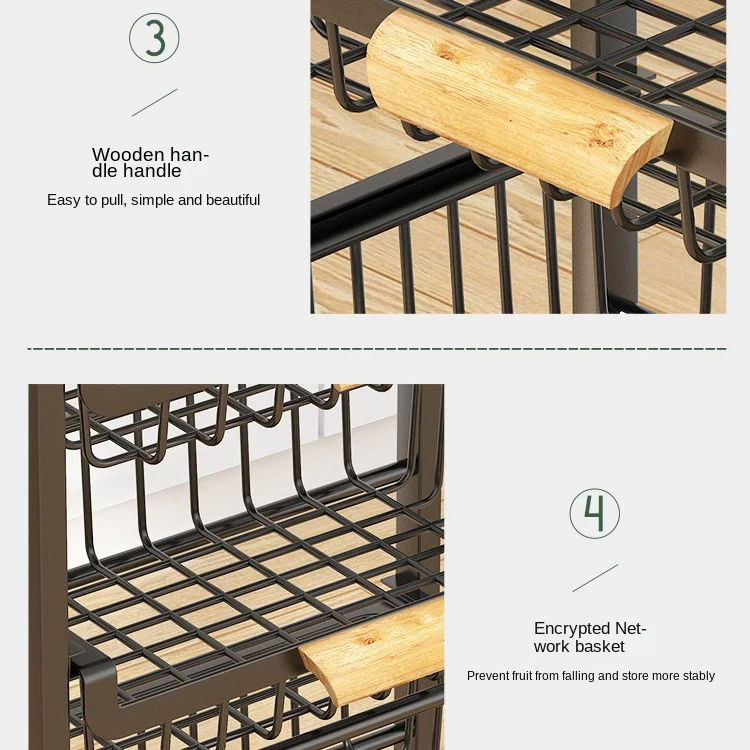 3

Wooden handle handle

Easy to pull, simple and beautiful

4

Encrypted Network basket

Prevent fruit from falling and store more stably