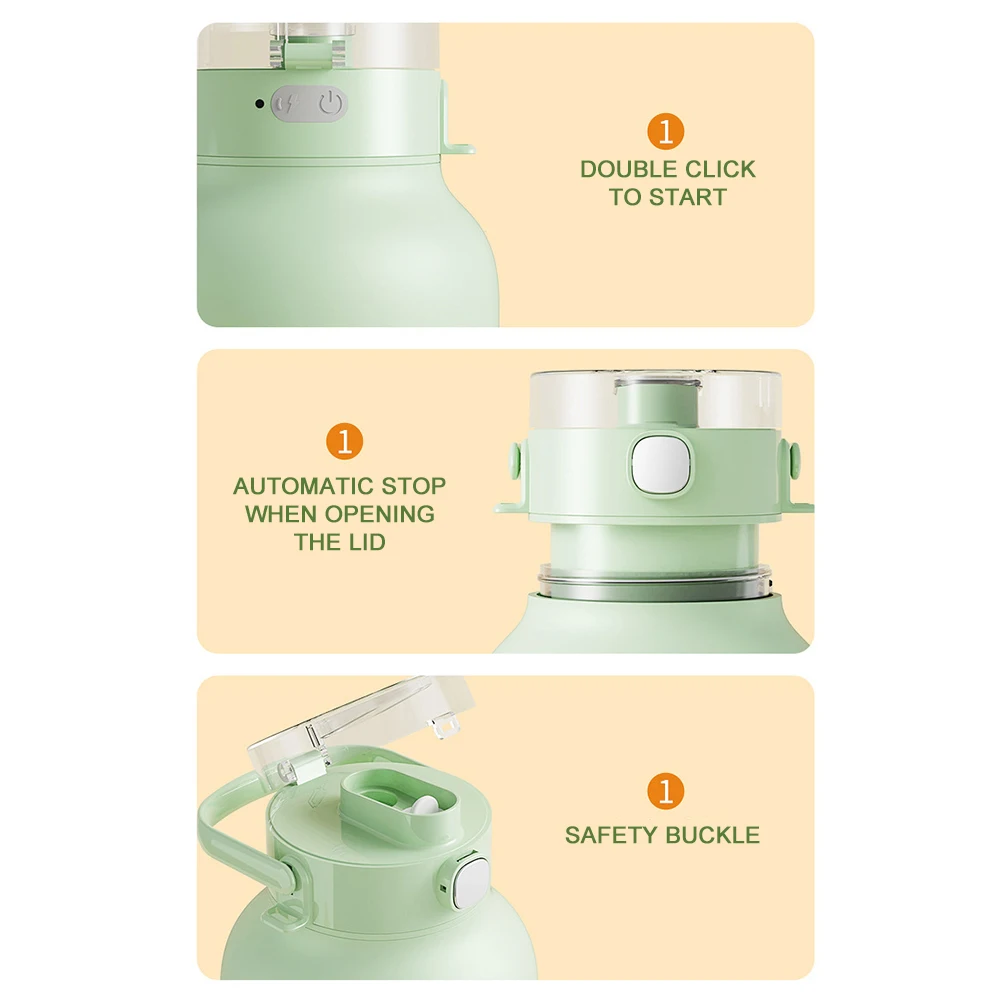 1

DOUBLE CLICK TO START

1

AUTOMATIC STOP WHEN OPENING THE LID

1

SAFETY BUCKLE