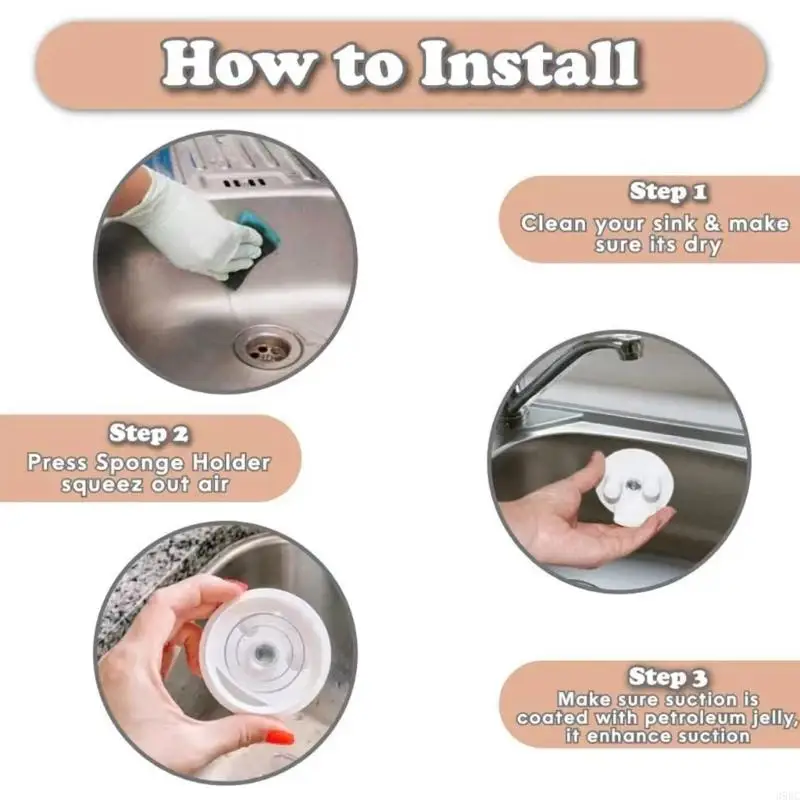 How to Install

Step 1
Clean your sink & make sure its dry

Step 2
Press Sponge Holder squeez out air

Step 3
Make sure suction is coated with petroleum jelly, it enhance suction