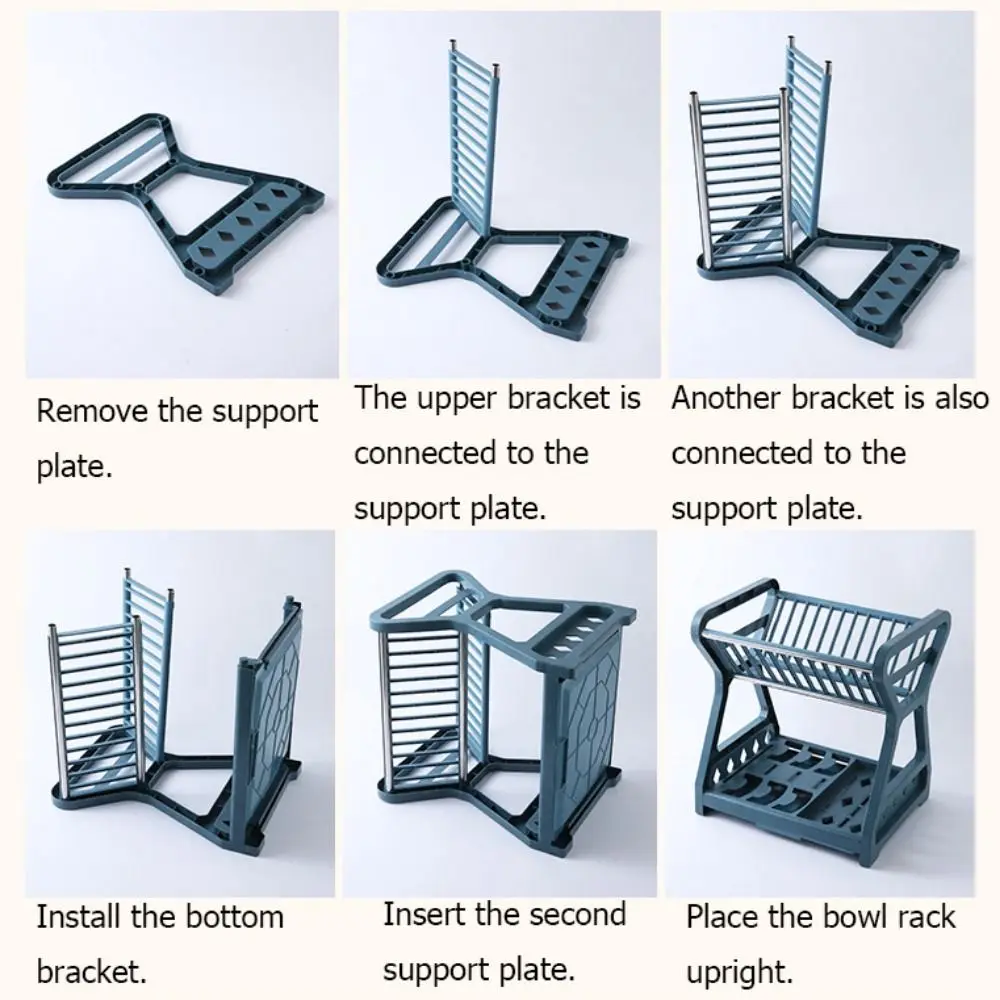 Remove the support plate.

The upper bracket is connected to the support plate.

Another bracket is also connected to the support plate.

Install the bottom bracket.

Insert the second support plate.

Place the bowl rack upright.