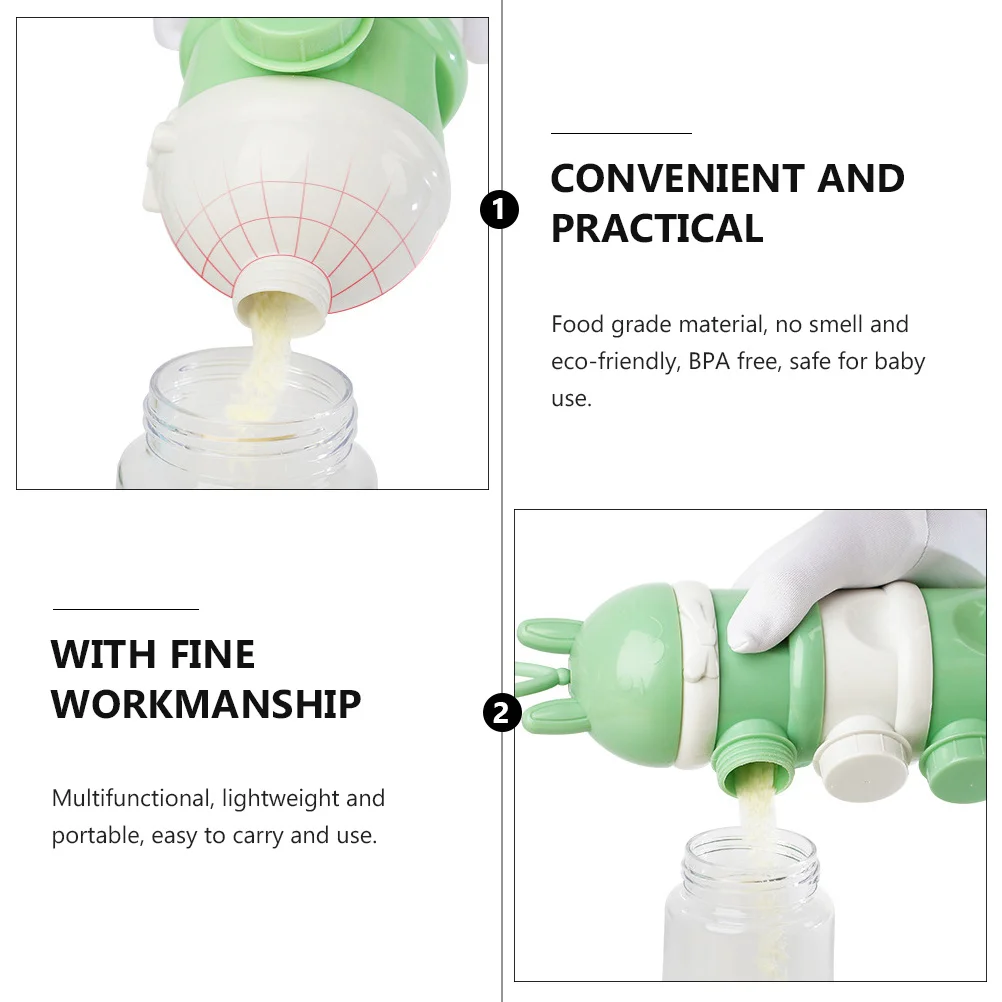 1

CONVENIENT AND PRACTICAL

Food grade material, no smell and eco-friendly, BPA free, safe for baby use.

WITH FINE WORKMANSHIP

Multifunctional, lightweight and portable, easy to carry and use.

2