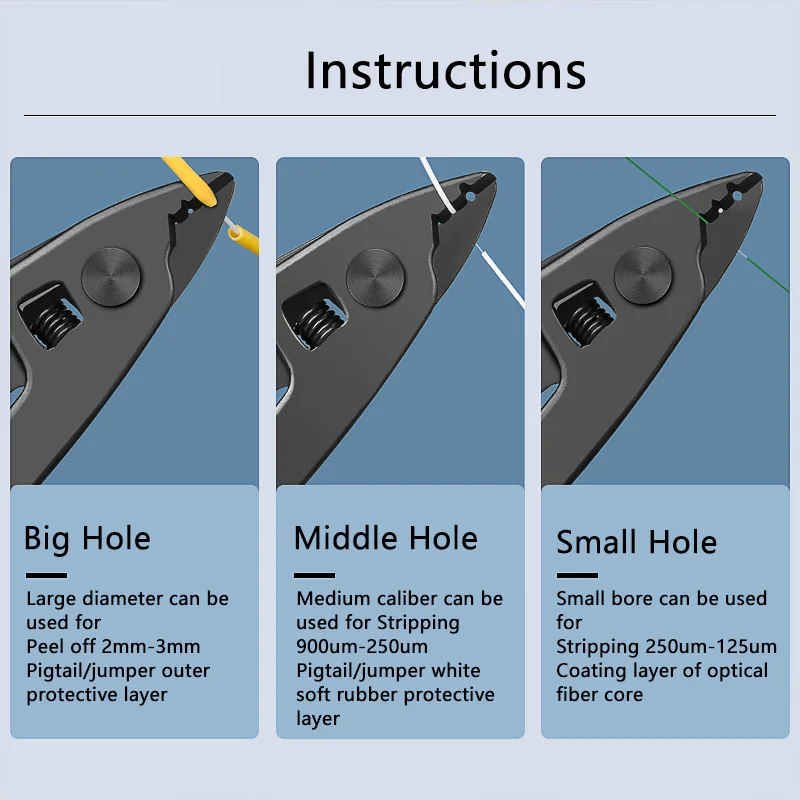 Instructions

Big Hole

Large diameter can be used for
Peel off 2mm-3mm
Pigtail/jumper outer protective layer

Middle Hole

Medium caliber can be used for Stripping
900um-250um
Pigtail/jumper white soft rubber protective layer

Small Hole

Small bore can be used for
Stripping 250um-125um
Coating layer of optical fiber core