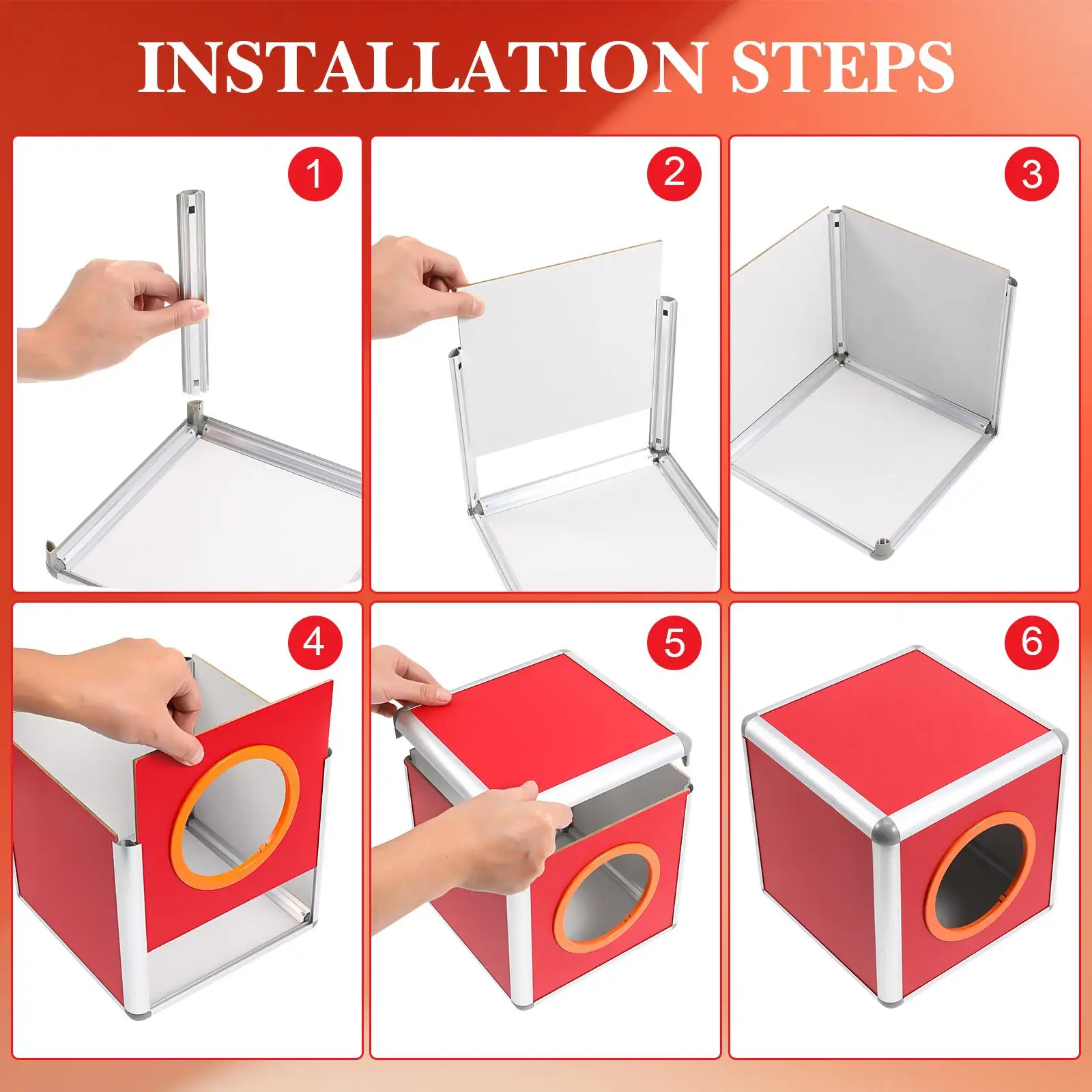 INSTALLATION STEPS

1

2

3

4

5

6