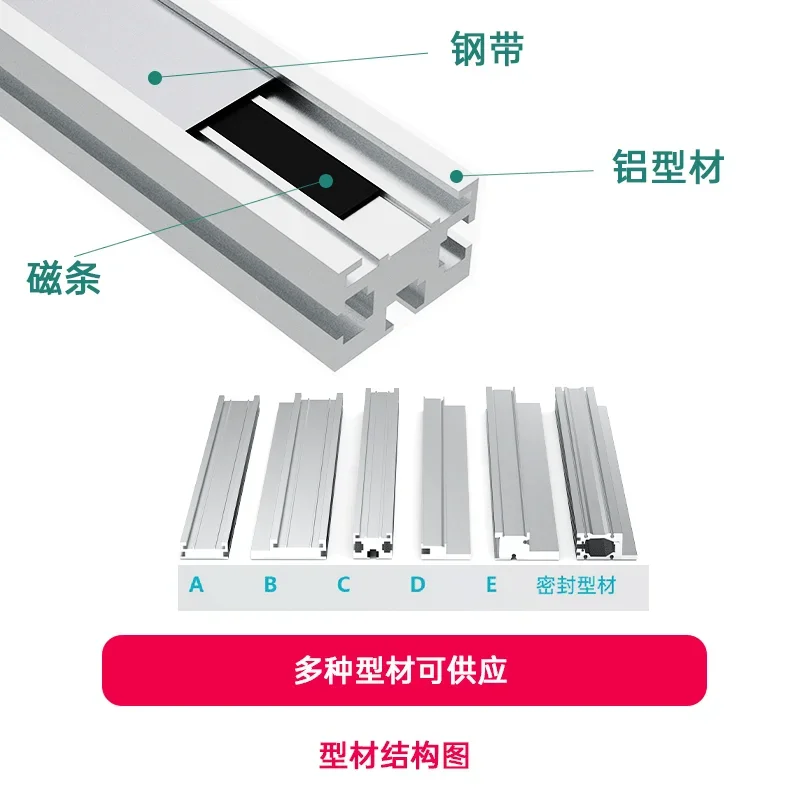 钢带

铝型材

磁条

A B C D E 密封型材

多种型材可供应

型材结构图