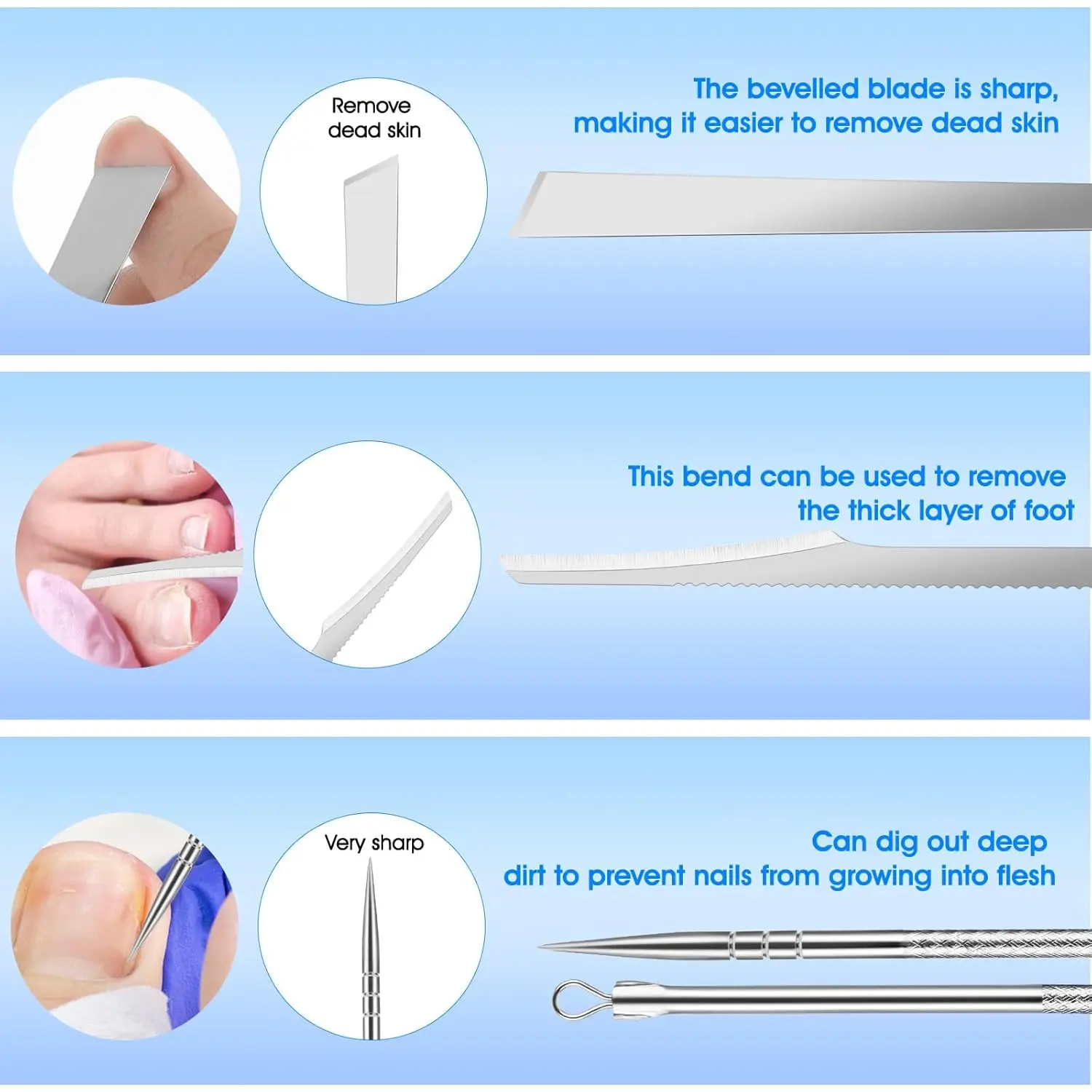 Remove dead skin

The bevelled blade is sharp, making it easier to remove dead skin

This bend can be used to remove the thick layer of foot

Very sharp

Can dig out deep dirt to prevent nails from growing into flesh