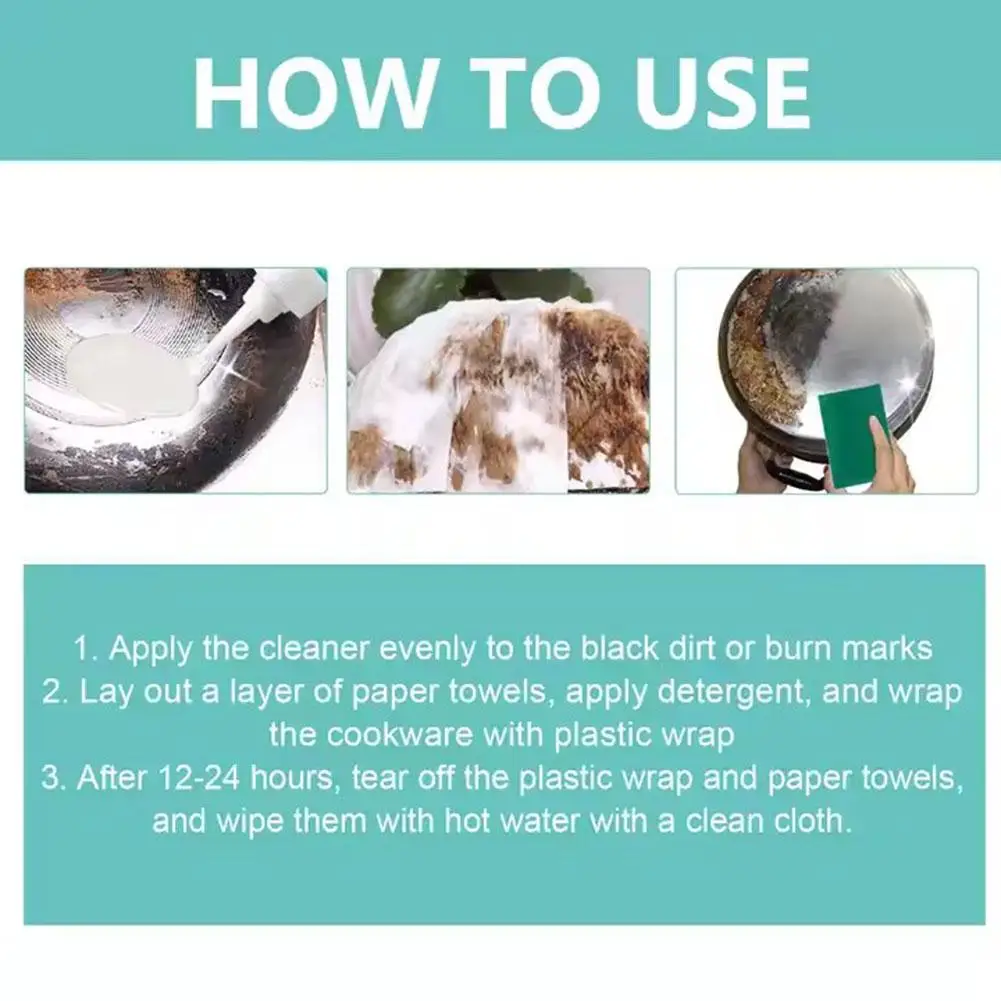 HOW TO USE

1. Apply the cleaner evenly to the black dirt or burn marks
2. Lay out a layer of paper towels, apply detergent, and wrap the cookware with plastic wrap
3. After 12-24 hours, tear off the plastic wrap and paper towels, and wipe them with hot water with a clean cloth.