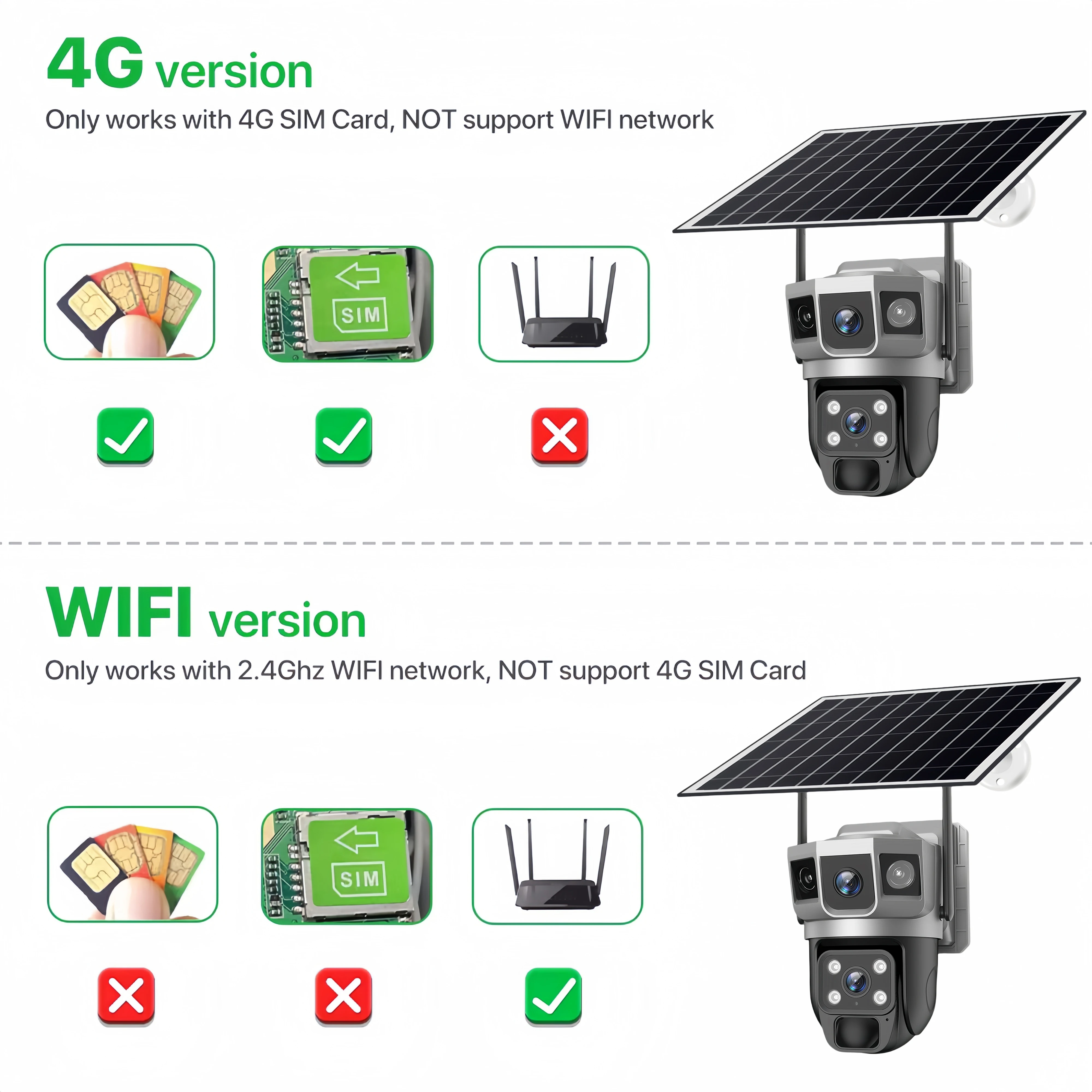 4G version

Only works with 4G SIM Card, NOT support WIFI network

SIM

WIFI version

Only works with 2.4Ghz WIFI network, NOT support 4G SIM Card

SIM