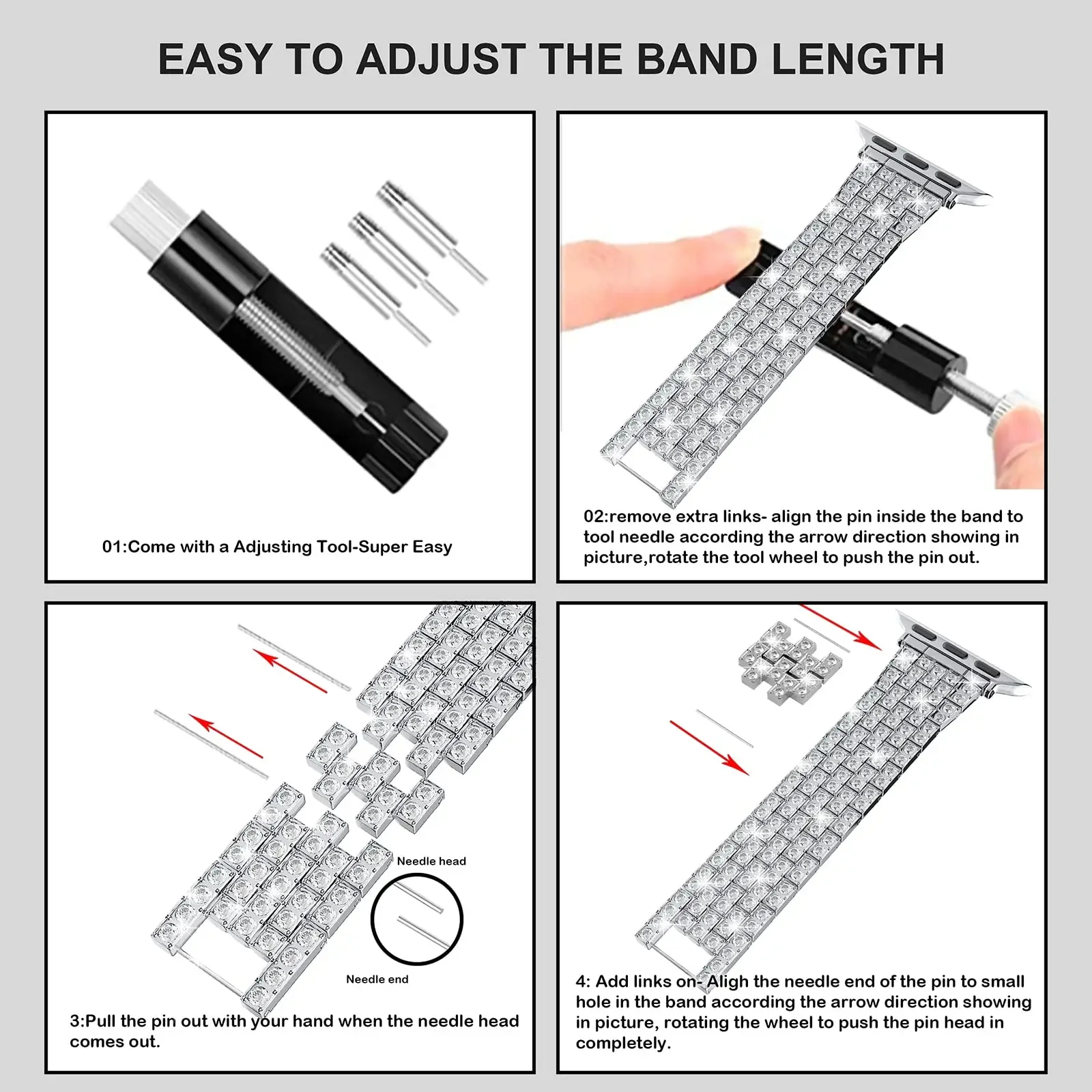 EASY TO ADJUST THE BAND LENGTH

01:Come with a Adjusting Tool-Super Easy

02:remove extra links- align the pin inside the band to tool needle according the arrow direction showing in picture,rotate the tool wheel to push the pin out.

Needle head

Needle end

3:Pull the pin out with your hand when the needle head comes out.

4: Add links on- Aligh the needle end of the pin to small hole in the band according the arrow direction showing in picture, rotating the wheel to push the pin head in completely.