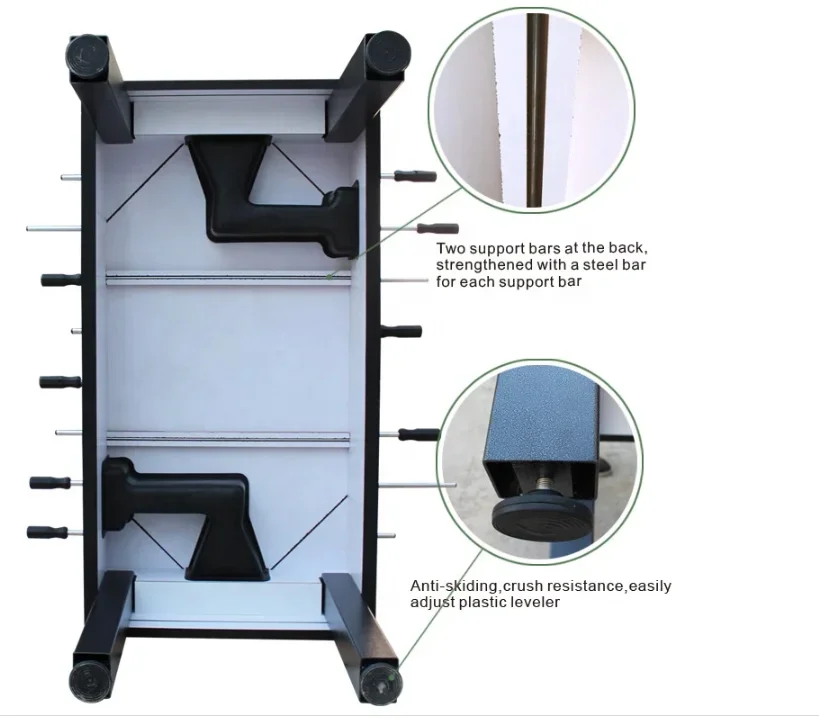 Two support bars at the back, strengthened with a steel bar for each support bar

Anti-skiding,crush resistance,easily adjust plastic leveler