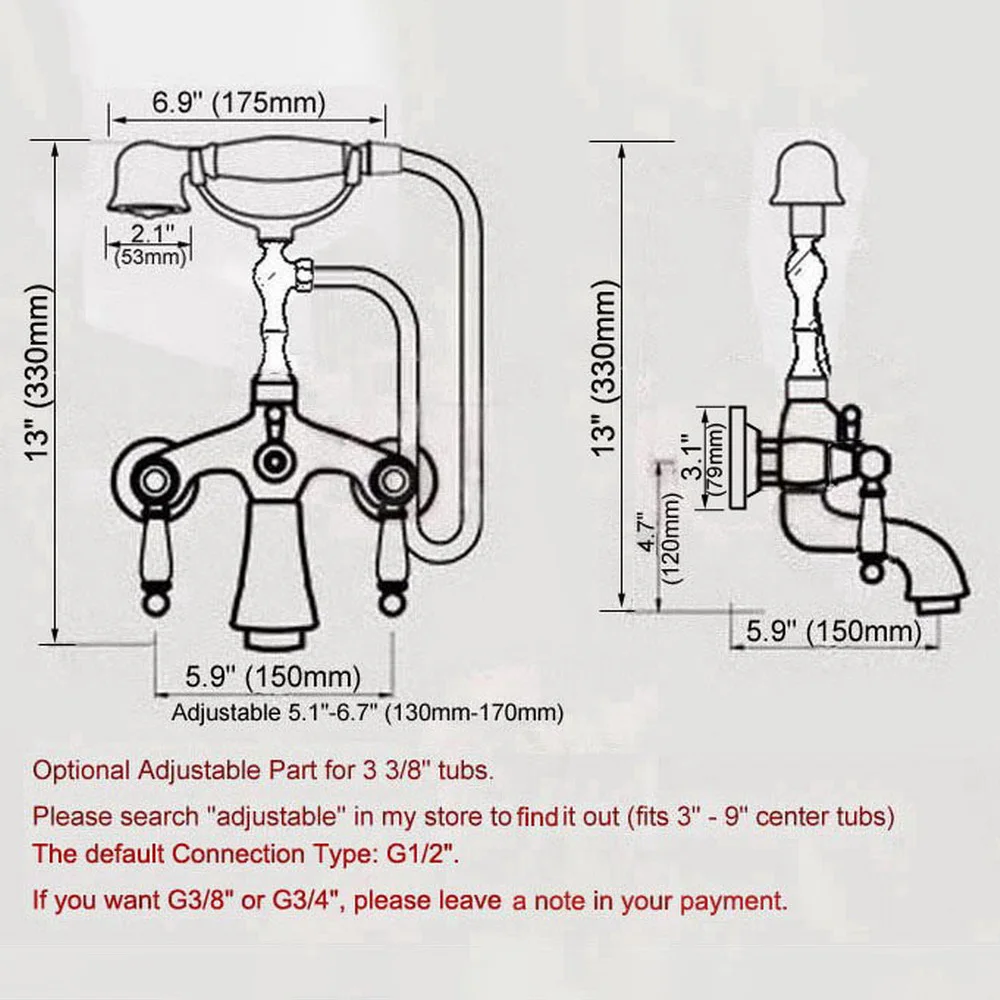 6.9" (175mm)

2.1" (53mm)

13" (330mm)

5.9" (150mm)

Adjustable 5.1"-6.7" (130mm-170mm)

13" (330mm)

3.1" (79mm)

4.7" (120mm)

5.9" (150mm)

Optional Adjustable Part for 3 3/8" tubs.

Please search "adjustable" in my store to find it out (fits 3" - 9" center tubs)

The default Connection Type: G1/2".

If you want G3/8" or G3/4", please leave a note in your payment.