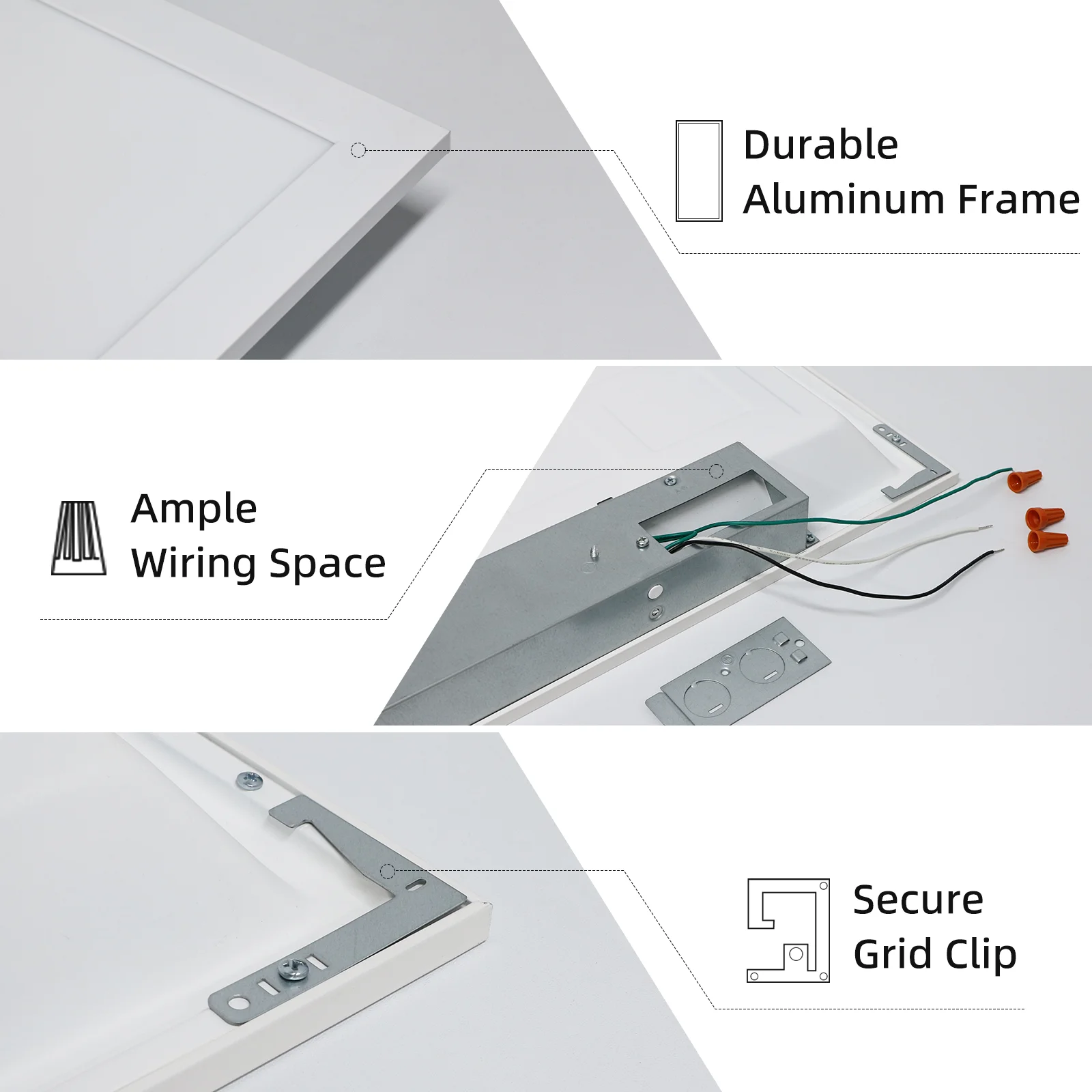 Durable
Aluminum Frame

Ample
Wiring Space

Secure
Grid Clip