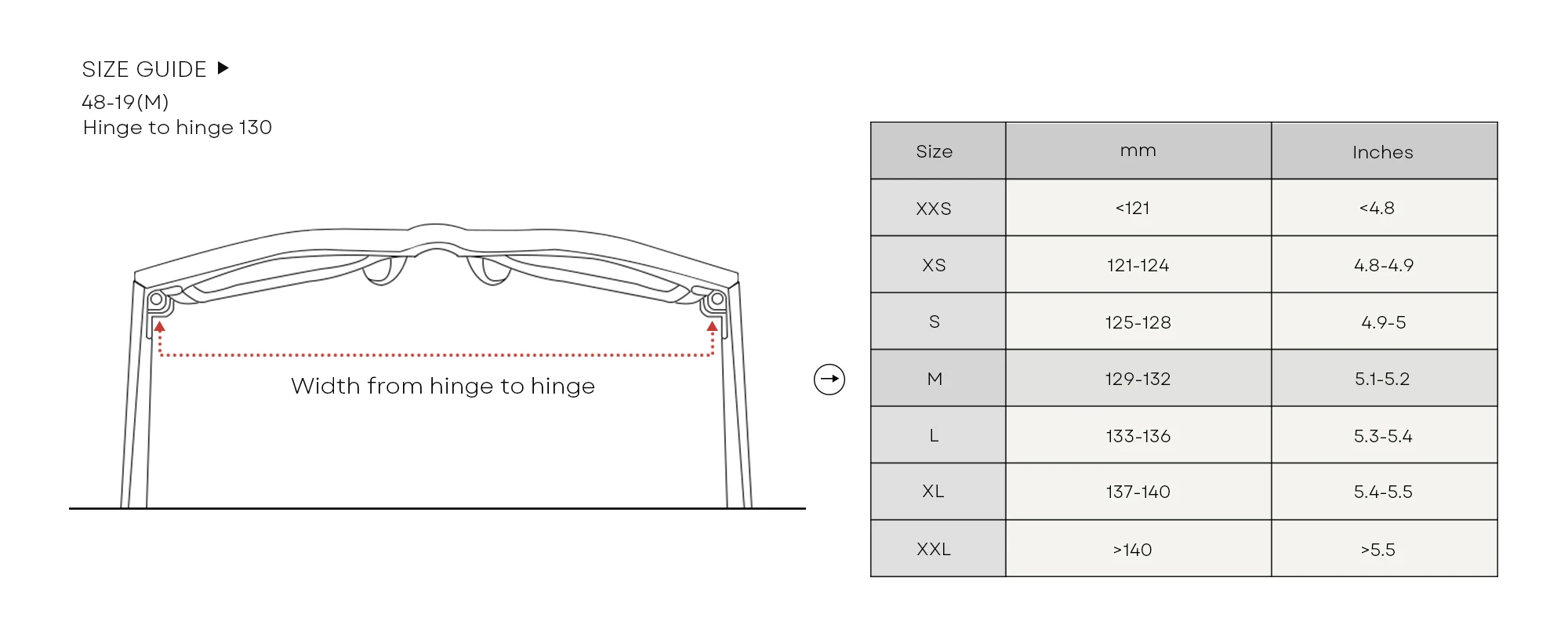 SIZE GUIDE ▶
48-19(M)
Hinge to hinge 130

Width from hinge to hinge

| Size | mm | Inches |
|---|---|---|
| XXS | <121 | <4.8 |
| XS | 121-124 | 4.8-4.9 |
| S | 125-128 | 4.9-5 |
| M | 129-132 | 5.1-5.2 |
| L | 133-136 | 5.3-5.4 |
| XL | 137-140 | 5.4-5.5 |
| XXL | >140 | >5.5 |